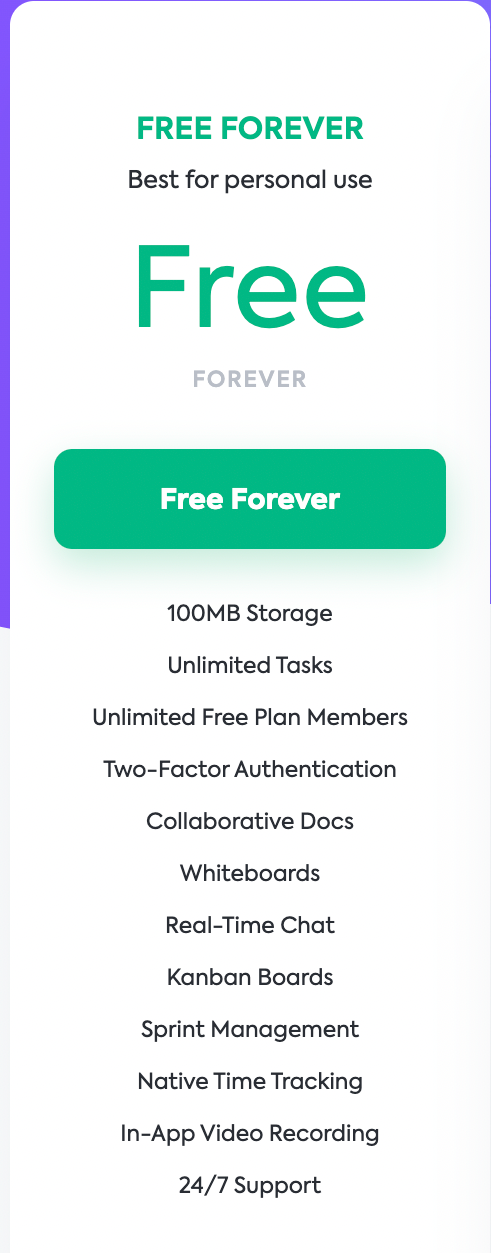 FREE FOREVER
Best for personal use

Free
FOREVER

Free Forever

100MB Storage
Unlimited Tasks
Unlimited Free Plan Members
Two-Factor Authentication
Collaborative Docs
Whiteboards
Real-Time Chat
Kanban Boards
Sprint Management
Native Time Tracking
In-App Video Recording
24/7 Support