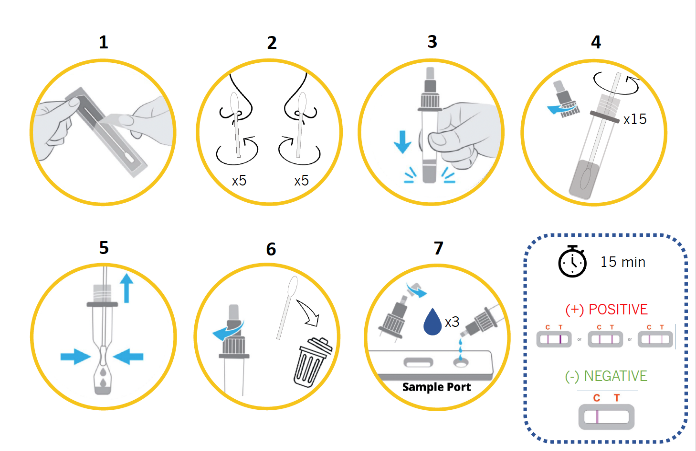 1

2

x5 x5

3

4

x15

5

6

7

x3

Sample Port

15 min

(+) POSITIVE

C T or C T or C T

(-) NEGATIVE

C T