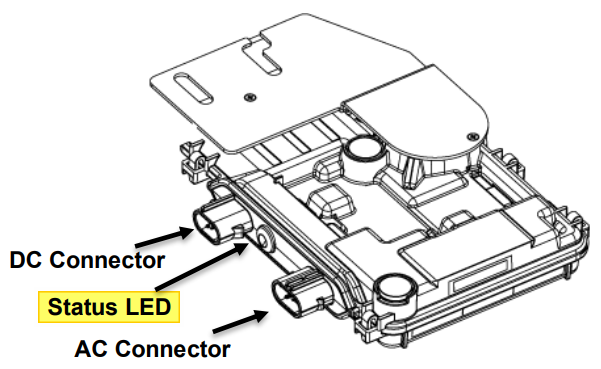 DC Connector
Status LED
AC Connector