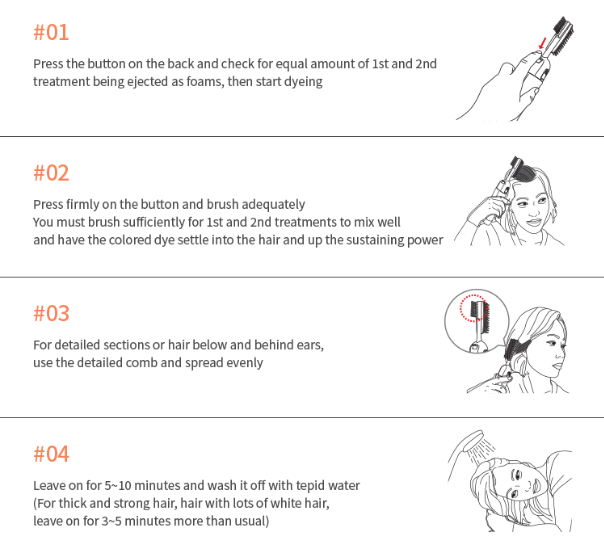 #01

Press the button on the back and check for equal amount of 1st and 2nd treatment being ejected as foams, then start dyeing

#02

Press firmly on the button and brush adequately
You must brush sufficiently for 1st and 2nd treatments to mix well and have the colored dye settle into the hair and up the sustaining power

#03

For detailed sections or hair below and behind ears, use the detailed comb and spread evenly

#04

Leave on for 5~10 minutes and wash it off with tepid water
(For thick and strong hair, hair with lots of white hair, leave on for 3~5 minutes more than usual)