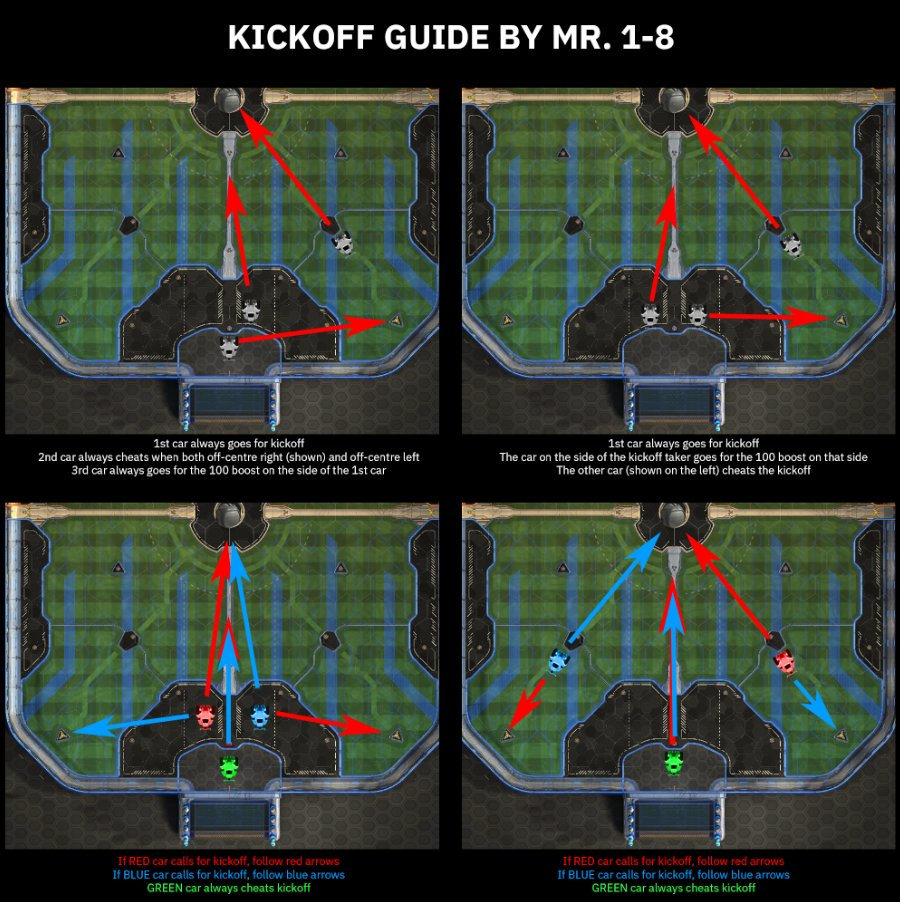 KICKOFF GUIDE BY MR. 1-8

1st car always goes for kickoff
2nd car always cheats when both off-centre right (shown) and off-centre left
3rd car always goes for the 100 boost on the side of the 1st car

1st car always goes for kickoff
The car on the side of the kickoff taker goes for the 100 boost on that side
The other car (shown on the left) cheats the kickoff

If RED car calls for kickoff, follow red arrows
If BLUE car calls for kickoff, follow blue arrows
GREEN car always cheats kickoff

If RED car calls for kickoff, follow red arrows
If BLUE car calls for kickoff, follow blue arrows
GREEN car always cheats kickoff