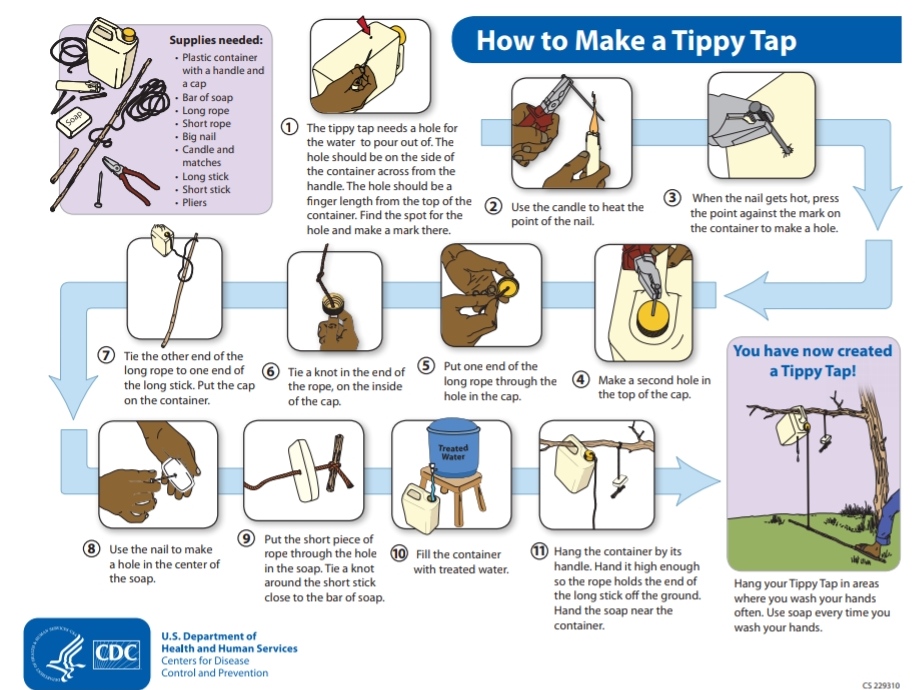 How to Make a Tippy Tap

Supplies needed:
- Plastic container with a handle and a cap
- Bar of soap
- Long rope
- Short rope
- Big nail
- Candle and matches
- Long stick
- Short stick
- Pliers

Soap

① The tippy tap needs a hole for the water to pour out of. The hole should be on the side of the container across from the handle. The hole should be a finger length from the top of the container. Find the spot for the hole and make a mark there.

② Use the candle to heat the point of the nail.

③ When the nail gets hot, press the point against the mark on the container to make a hole.

④ Make a second hole in the top of the cap.

⑤ Put one end of the long rope through the hole in the cap.

⑥ Tie a knot in the end of the rope, on the inside of the cap.

⑦ Tie the other end of the long rope to one end of the long stick. Put the cap on the container.

⑧ Use the nail to make a hole in the center of the soap.

⑨ Put the short piece of rope through the hole in the soap. Tie a knot around the short stick close to the bar of soap.

Treated Water

⑩ Fill the container with treated water.

⑪ Hang the container by its handle. Hand it high enough so the rope holds the end of the long stick off the ground. Hand the soap near the container.

You have now created a Tippy Tap!

Hang your Tippy Tap in areas where you wash your hands often. Use soap every time you wash your hands.

CDC
U.S. Department of Health and Human Services
Centers for Disease Control and Prevention

CS 229310