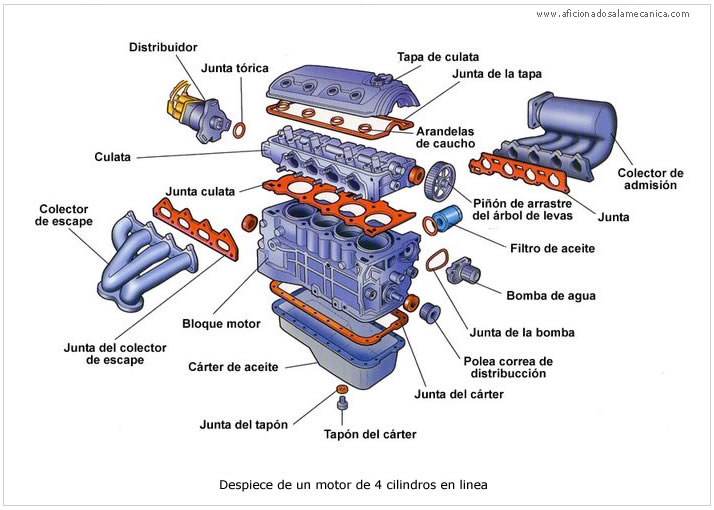 www.aficionadosalamecanica.com

Distribuidor
Junta tórica
Tapa de culata
Junta de la tapa
Arandelas de caucho
Culata
Colector de admisión
Junta culata
Piñón de arrastre del árbol de levas
Junta
Colector de escape
Filtro de aceite
Bomba de agua
Bloque motor
Junta de la bomba
Junta del colector de escape
Polea correa de distribucción
Cárter de aceite
Junta del cárter
Junta del tapón
Tapón del cárter

Despiece de un motor de 4 cilindros en linea