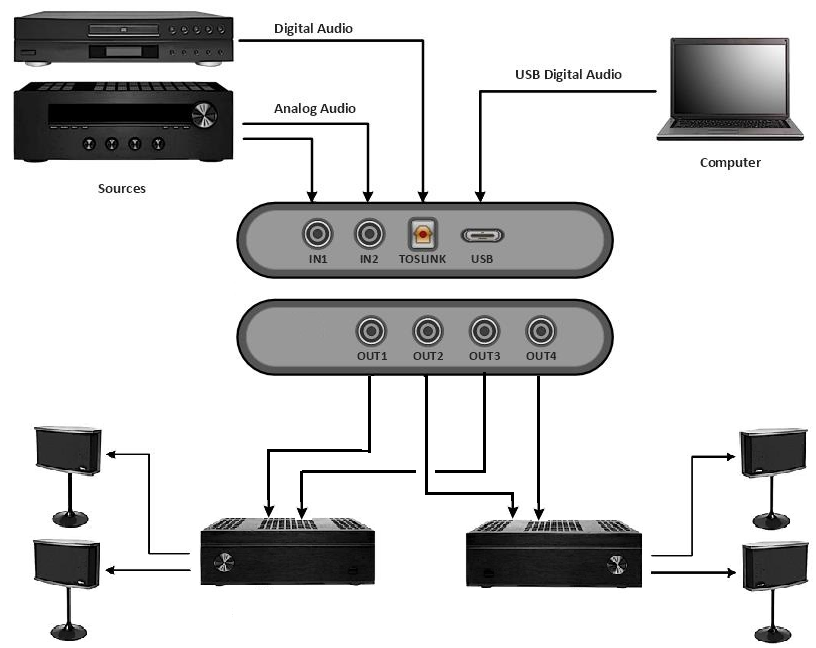 Digital Audio

USB Digital Audio

Analog Audio

Computer

Sources

IN1
IN2
TOSLINK
USB

OUT1
OUT2
OUT3
OUT4