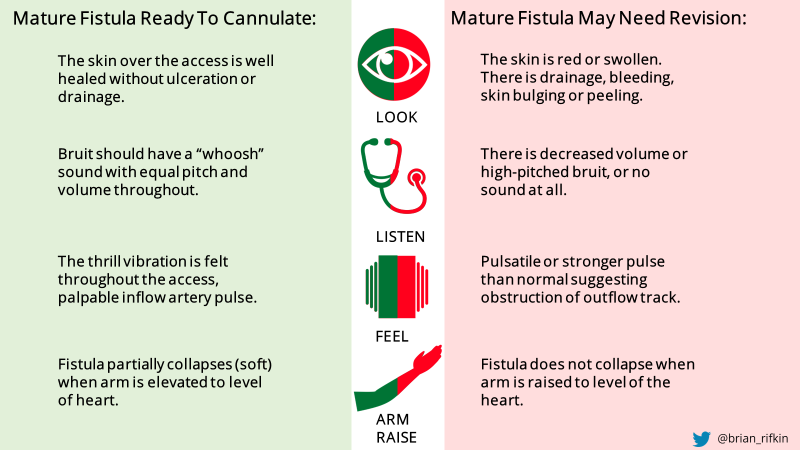 Mature Fistula Ready To Cannulate:

The skin over the access is well healed without ulceration or drainage.

Bruit should have a "whoosh" sound with equal pitch and volume throughout.

The thrill vibration is felt throughout the access, palpable inflow artery pulse.

Fistula partially collapses (soft) when arm is elevated to level of heart.

LOOK

LISTEN

FEEL

ARM
RAISE

Mature Fistula May Need Revision:

The skin is red or swollen. There is drainage, bleeding, skin bulging or peeling.

There is decreased volume or high-pitched bruit, or no sound at all.

Pulsatile or stronger pulse than normal suggesting obstruction of outflow track.

Fistula does not collapse when arm is raised to level of the heart.

@brian_rifkin