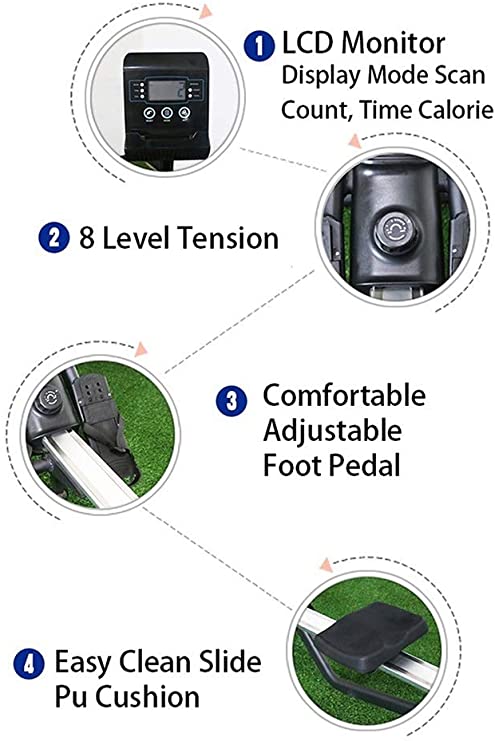 1 LCD Monitor
Display Mode Scan Count, Time Calorie

2 8 Level Tension

3 Comfortable Adjustable Foot Pedal

4 Easy Clean Slide Pu Cushion