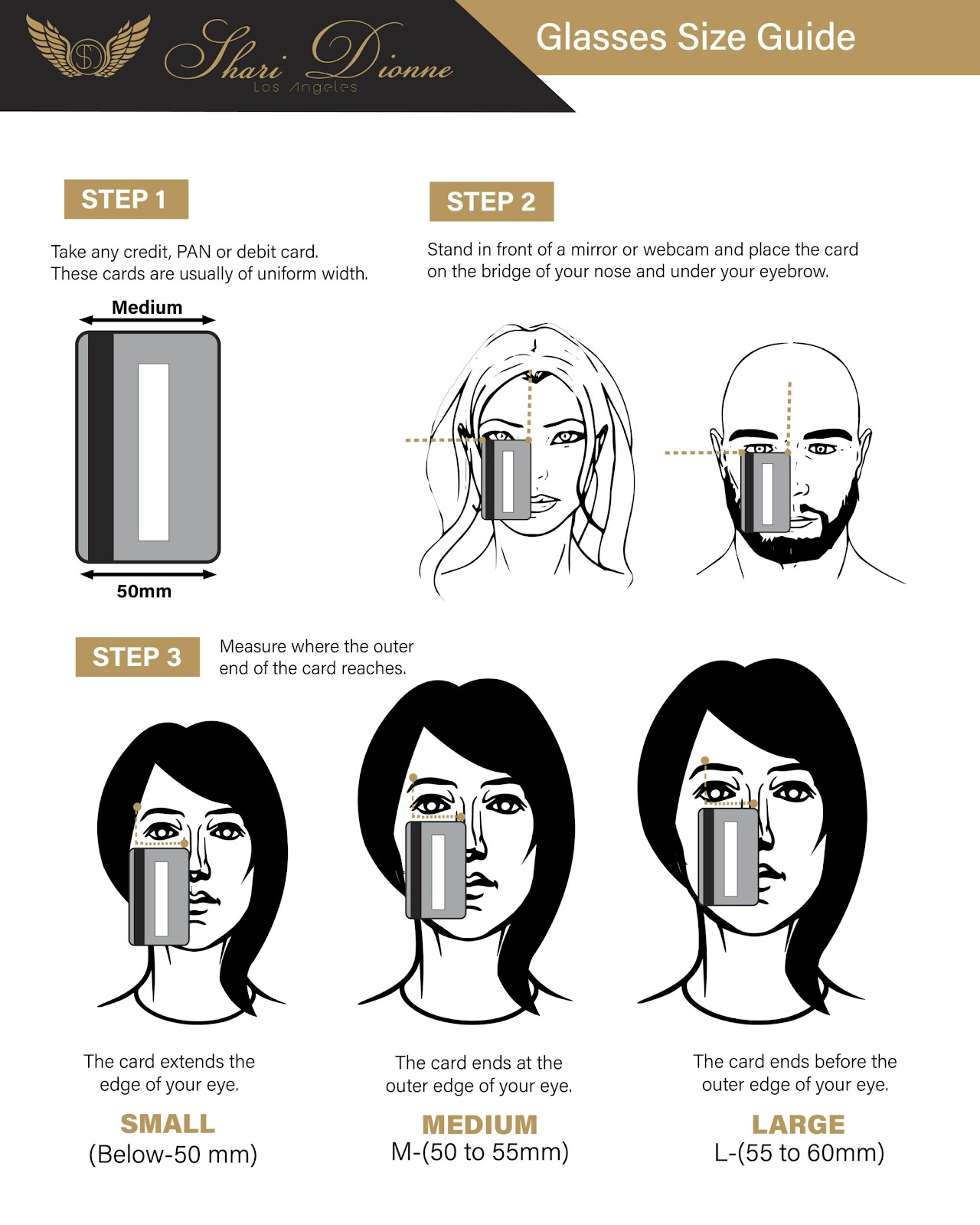 SD Shari Dionne Los Angeles

Glasses Size Guide

STEP 1

Take any credit, PAN or debit card. These cards are usually of uniform width.

Medium

50mm

STEP 2

Stand in front of a mirror or webcam and place the card on the bridge of your nose and under your eyebrow.

STEP 3

Measure where the outer end of the card reaches.

The card extends the edge of your eye.

SMALL
(Below-50 mm)

The card ends at the outer edge of your eye.

MEDIUM
M-(50 to 55mm)

The card ends before the outer edge of your eye.

LARGE
L-(55 to 60mm)