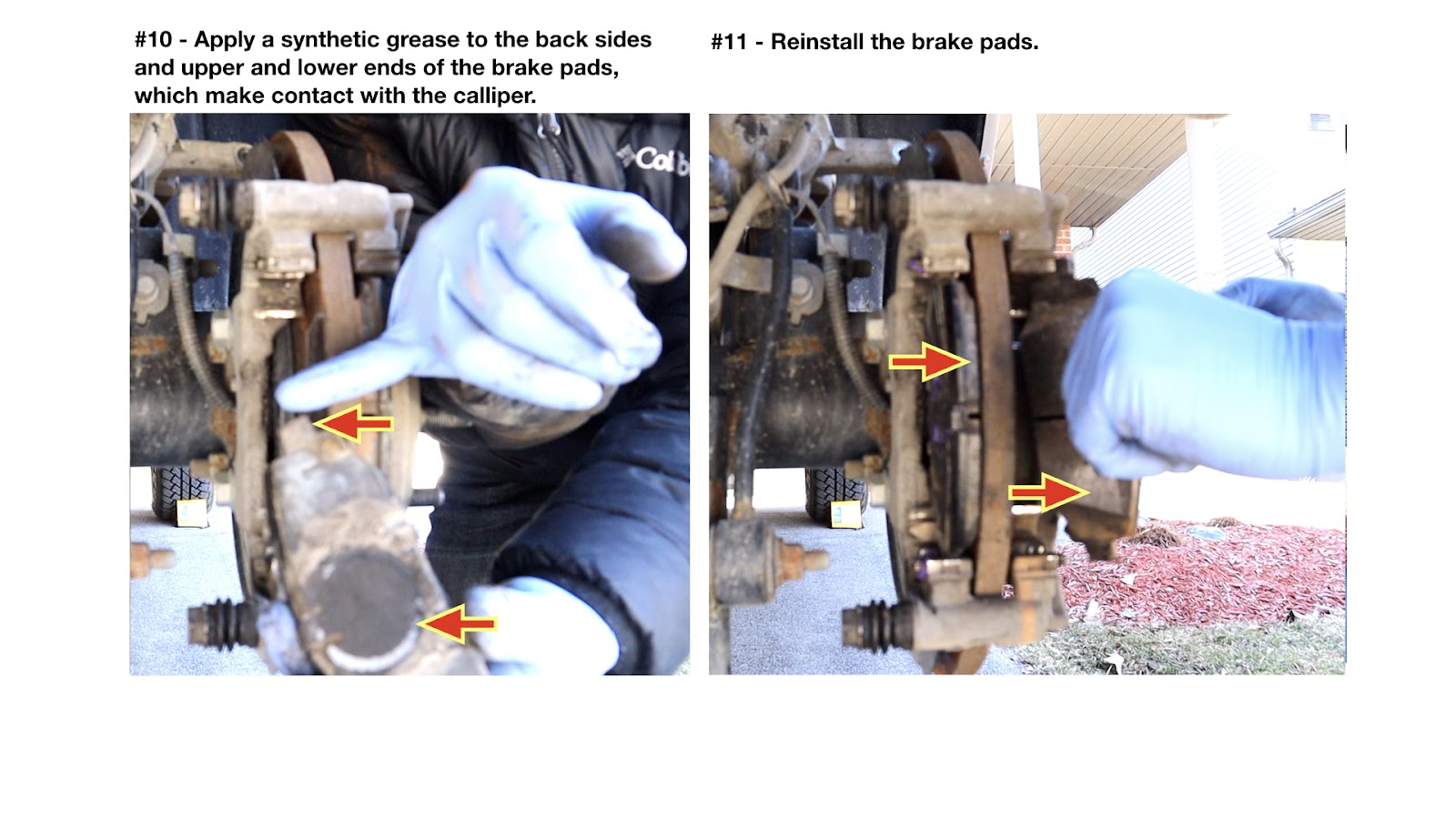 #10 - Apply a synthetic grease to the back sides and upper and lower ends of the brake pads, which make contact with the calliper.

Col

#11 - Reinstall the brake pads.