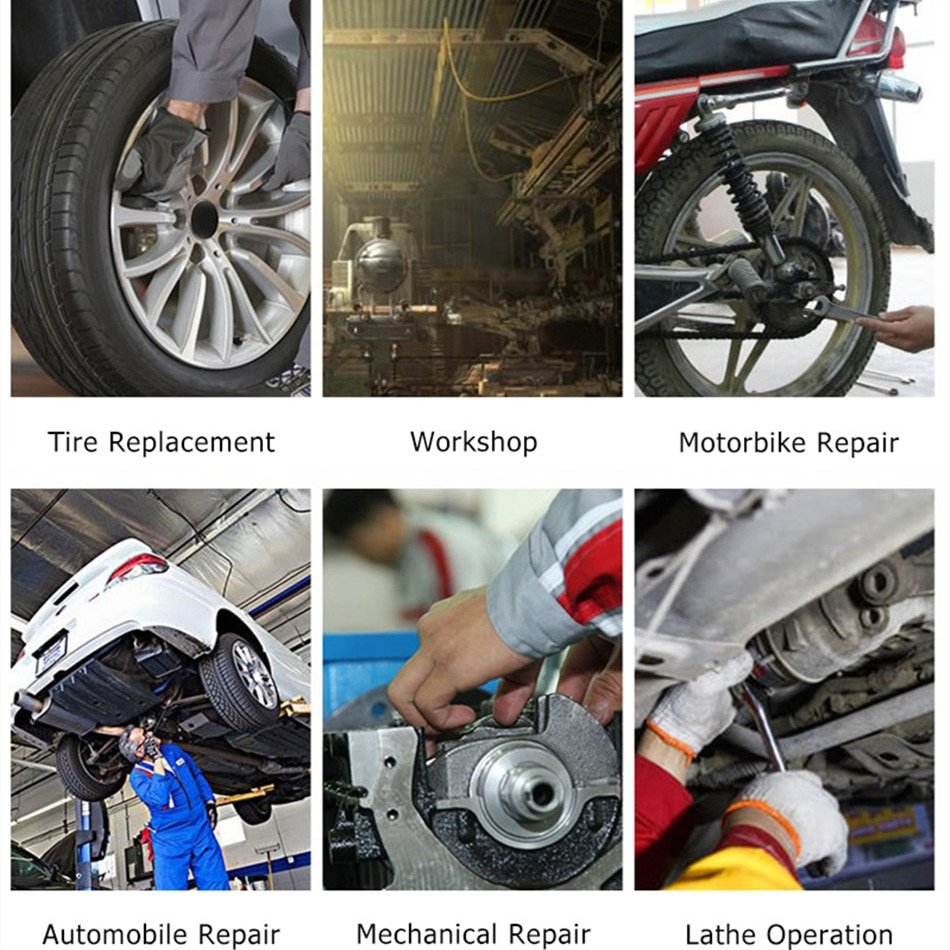 Tire Replacement

Workshop

Motorbike Repair

Automobile Repair

Mechanical Repair

Lathe Operation