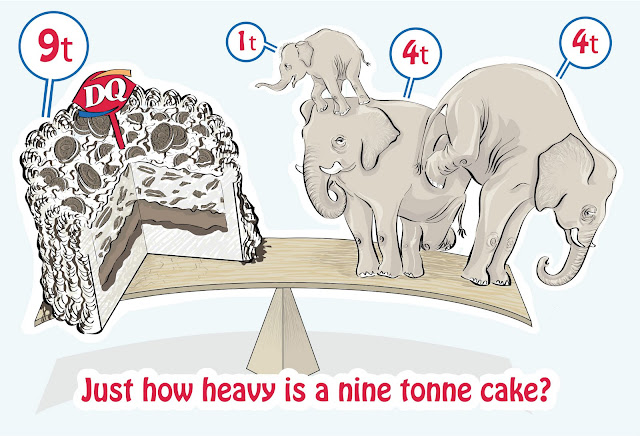 9t

DQ

1t

4t

4t

Just how heavy is a nine tonne cake?