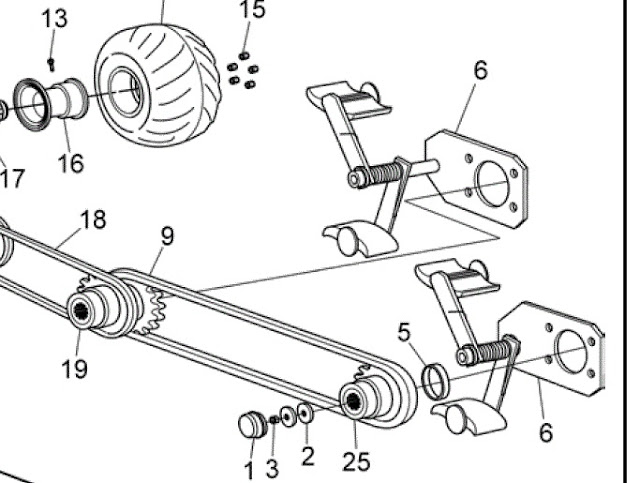 13
15
6
16
17
18
9
19
5
6
1
3
2
25