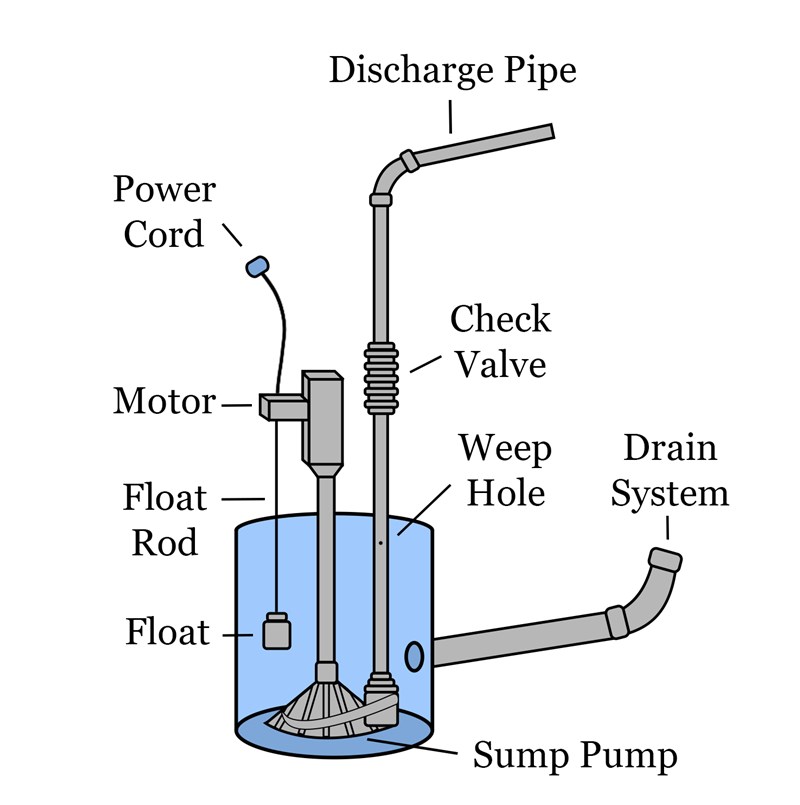 Discharge Pipe

Power Cord

Check Valve

Motor

Weep Hole

Drain System

Float Rod

Float

Sump Pump