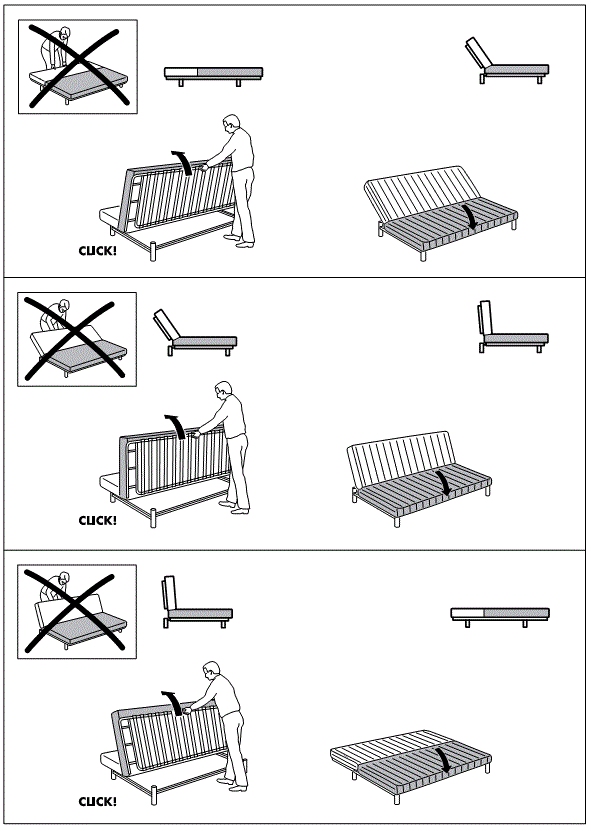 CLICK!

CLICK!

CLICK!