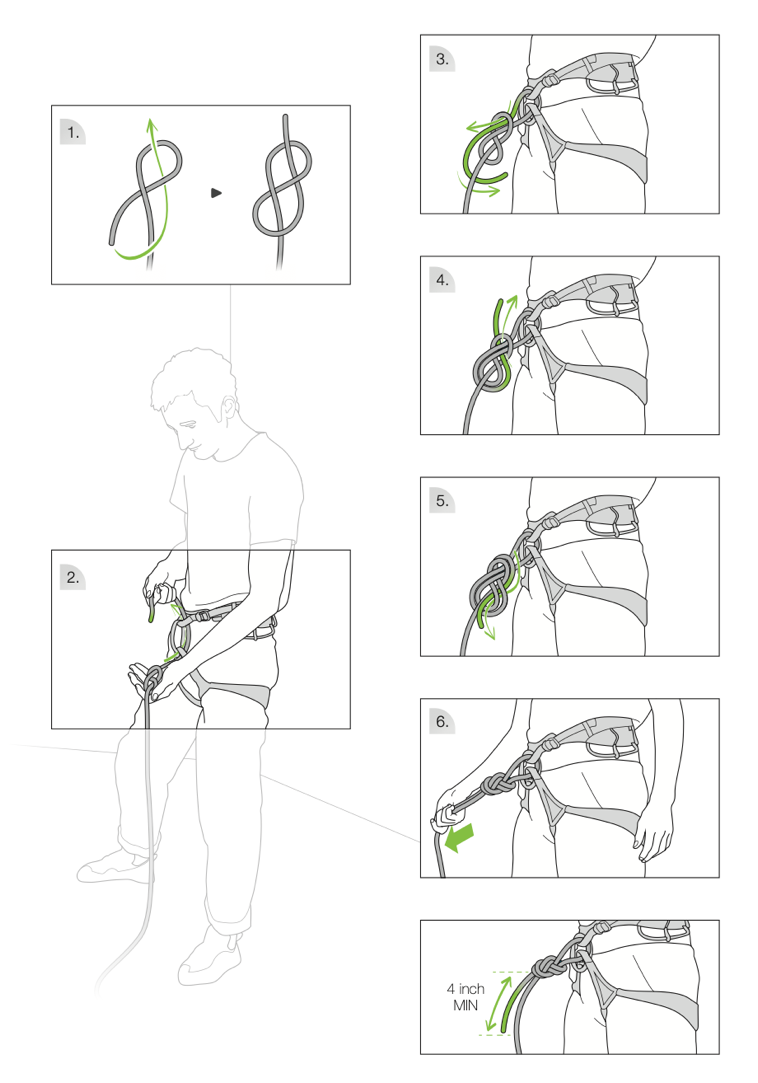 1.

2.

3.

4.

5.

6.

4 inch MIN