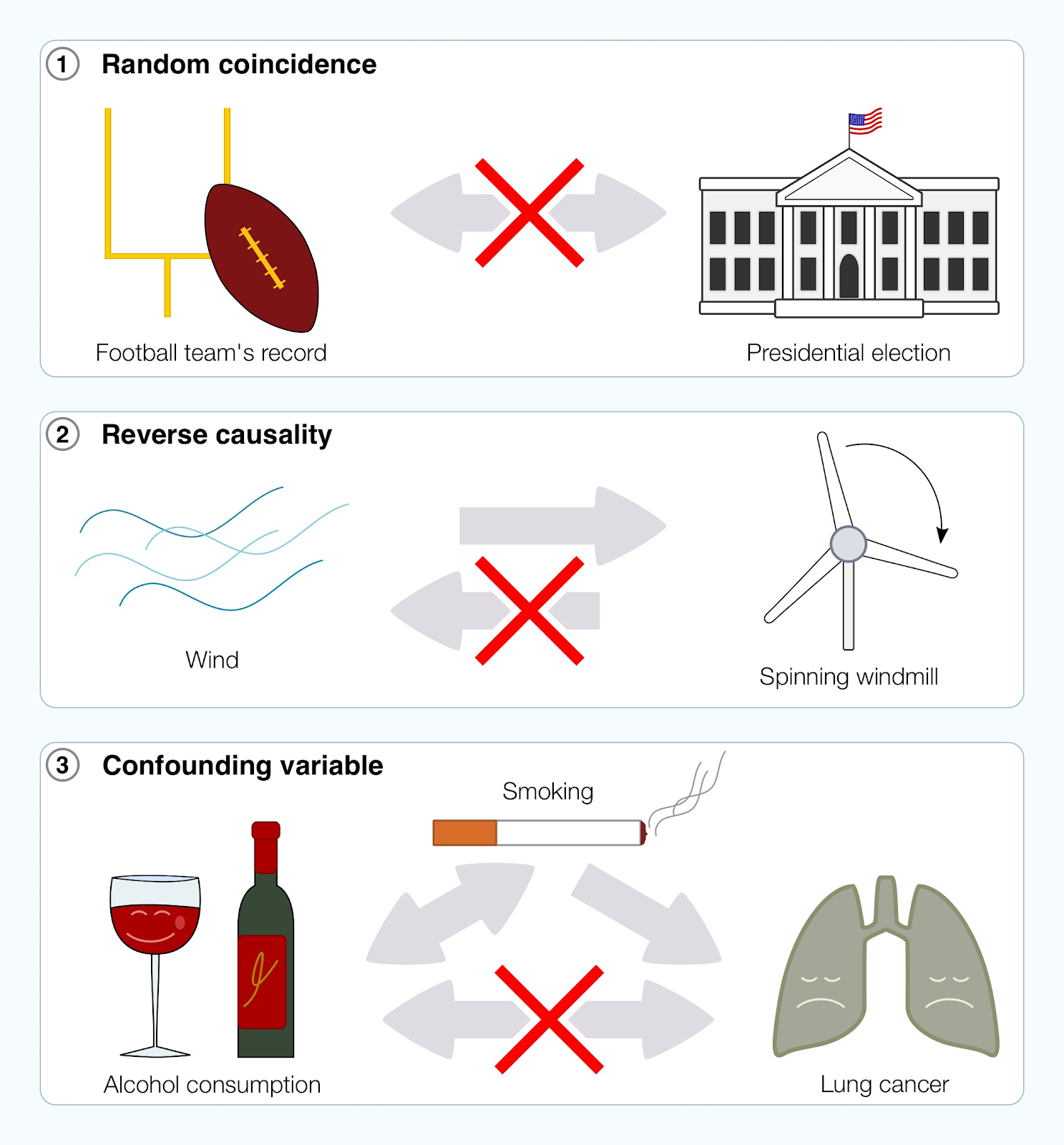 1 Random coincidence

Football team's record

Presidential election

2 Reverse causality

Wind

Spinning windmill

3 Confounding variable

Smoking

Alcohol consumption

Lung cancer