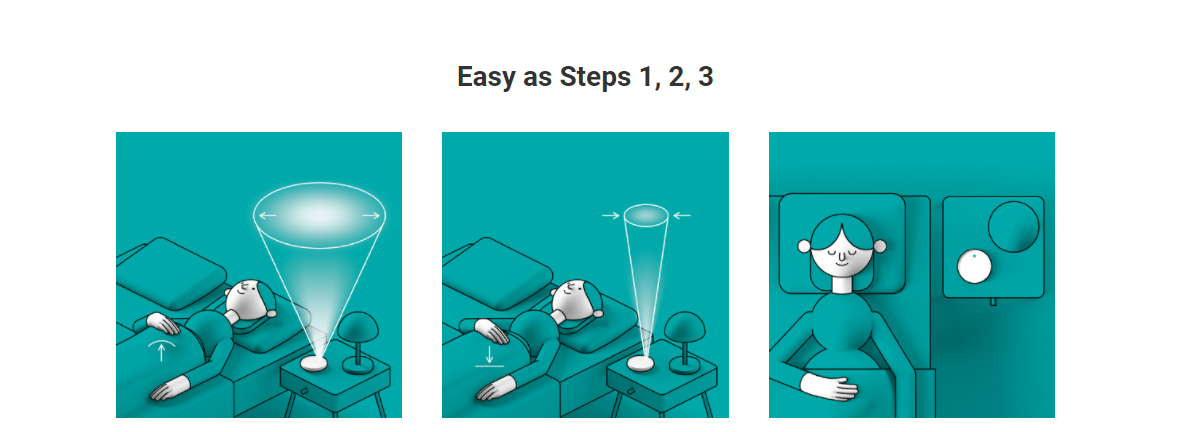 Easy as Steps 1, 2, 3