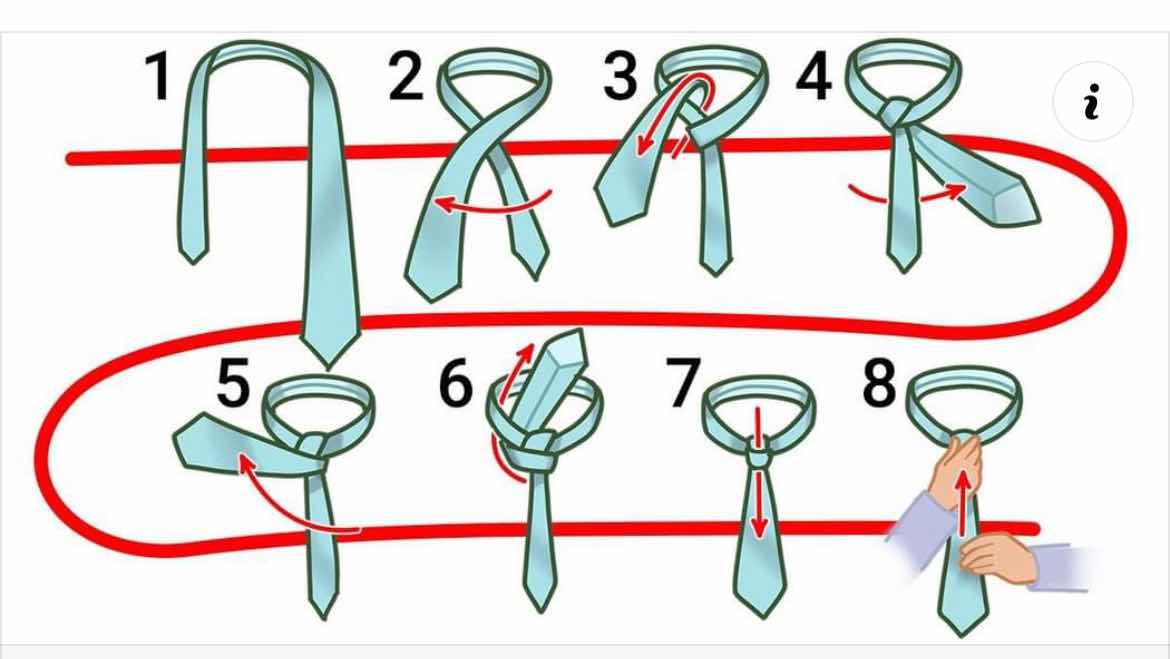 1 2 3 4 i

5 6 7 8