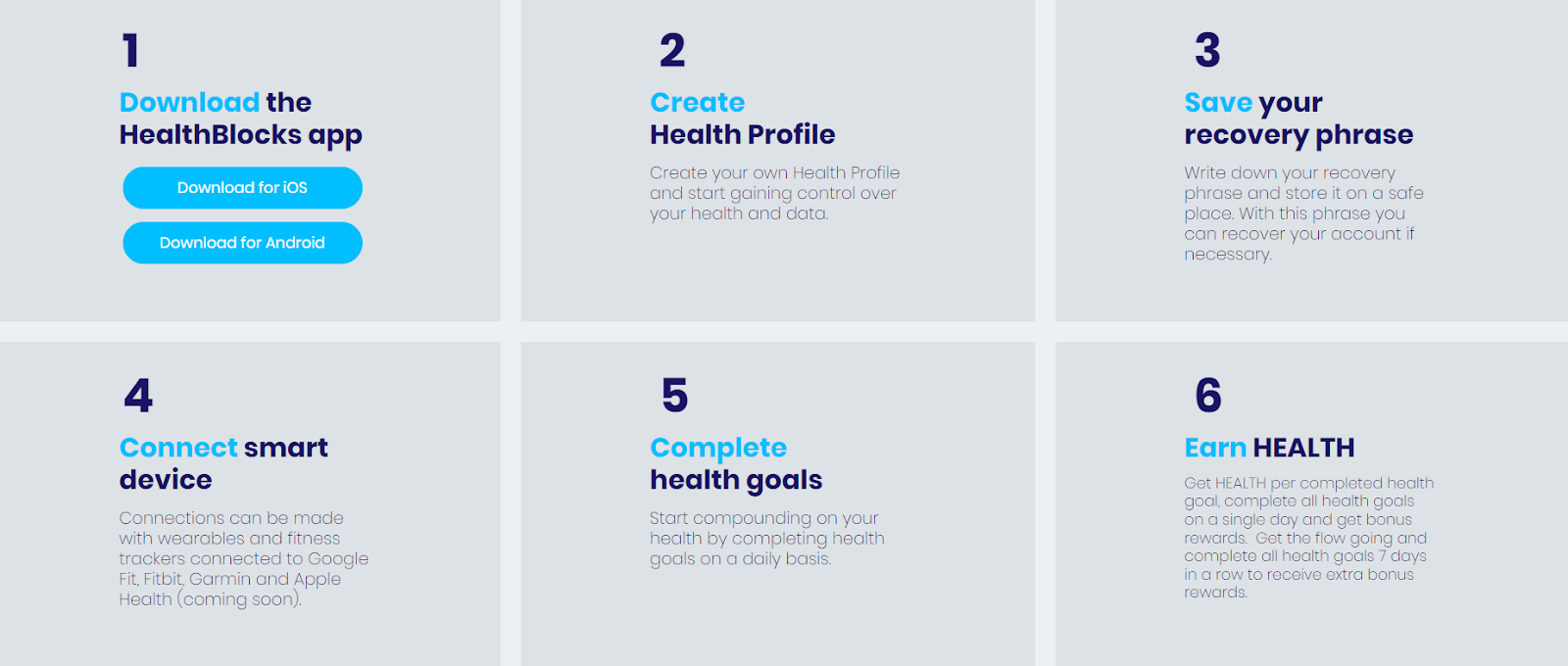 1

Download the HealthBlocks app

Download for iOS

Download for Android

2

Create Health Profile

Create your own Health Profile and start gaining control over your health and data.

3

Save your recovery phrase

Write down your recovery phrase and store it on a safe place. With this phrase you can recover your account if necessary.

4

Connect smart device

Connections can be made with wearables and fitness trackers connected to Google Fit, Fitbit, Garmin and Apple Health (coming soon).

5

Complete health goals

Start compounding on your health by completing health goals on a daily basis.

6

Earn HEALTH

Get HEALTH per completed health goal, complete all health goals on a single day and get bonus rewards. Get the flow going and complete all health goals 7 days in a row to receive extra bonus rewards.