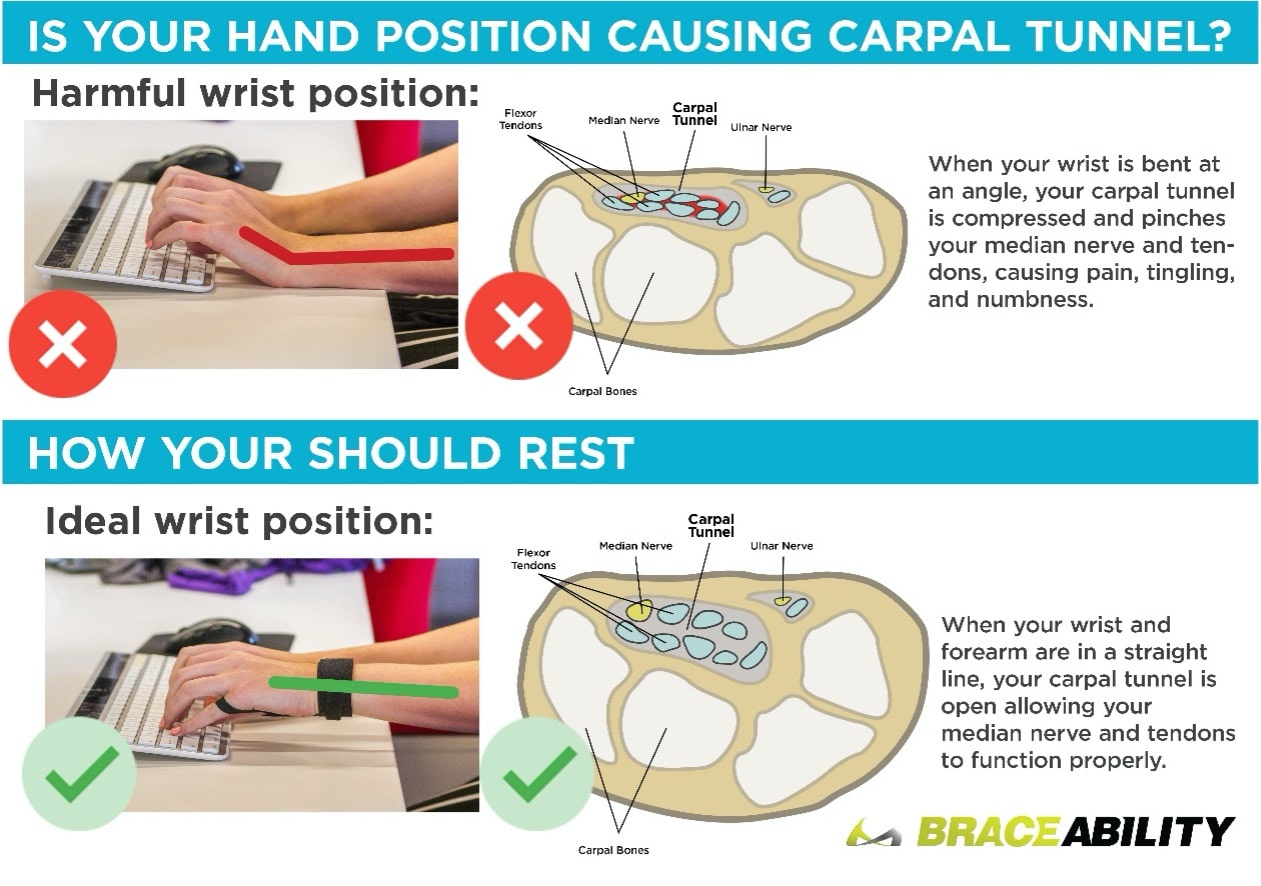 IS YOUR HAND POSITION CAUSING CARPAL TUNNEL?

Harmful wrist position:

Flexor Tendons

Median Nerve

Carpal Tunnel

Ulnar Nerve

Carpal Bones

When your wrist is bent at an angle, your carpal tunnel is compressed and pinches your median nerve and tendons, causing pain, tingling, and numbness.

HOW YOUR SHOULD REST

Ideal wrist position:

Flexor Tendons

Median Nerve

Carpal Tunnel

Ulnar Nerve

Carpal Bones

When your wrist and forearm are in a straight line, your carpal tunnel is open allowing your median nerve and tendons to function properly.

BRACEABILITY