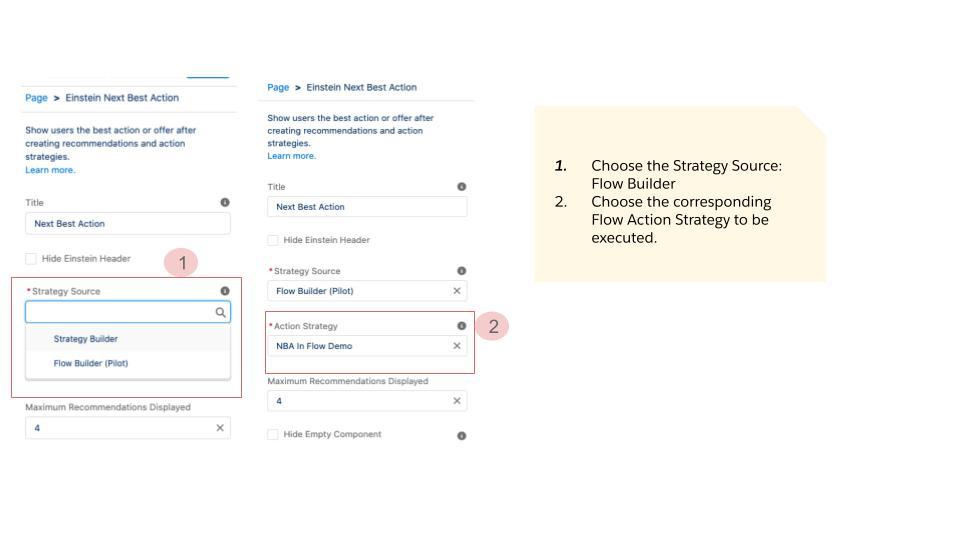 Page > Einstein Next Best Action

Show users the best action or offer after creating recommendations and action strategies.
Learn more.

Title

Next Best Action

Hide Einstein Header

1

*Strategy Source

Strategy Builder

Flow Builder (Pilot)

Maximum Recommendations Displayed

4

Page > Einstein Next Best Action

Show users the best action or offer after creating recommendations and action strategies.
Learn more.

Title

Next Best Action

Hide Einstein Header

*Strategy Source

Flow Builder (Pilot)

*Action Strategy

NBA In Flow Demo

2

Maximum Recommendations Displayed

4

Hide Empty Component

1. Choose the Strategy Source: Flow Builder
2. Choose the corresponding Flow Action Strategy to be executed.