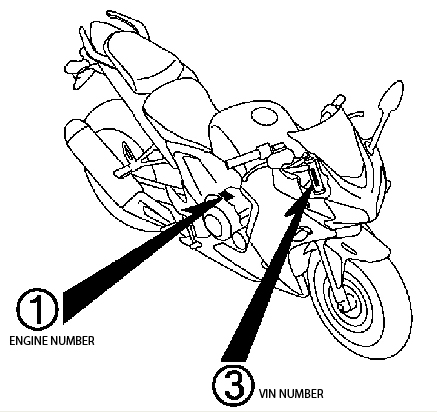 1
ENGINE NUMBER

3
VIN NUMBER