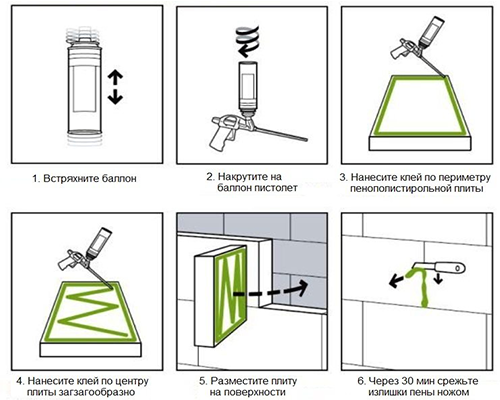 1. Встряхните баллон

2. Накрутите на баллон пистолет

3. Нанесите клей по периметру пенополистирольной плиты

4. Нанесите клей по центру плиты загзагообразно

5. Разместите плиту на поверхности

6. Через 30 мин срежьте излишки пены ножом