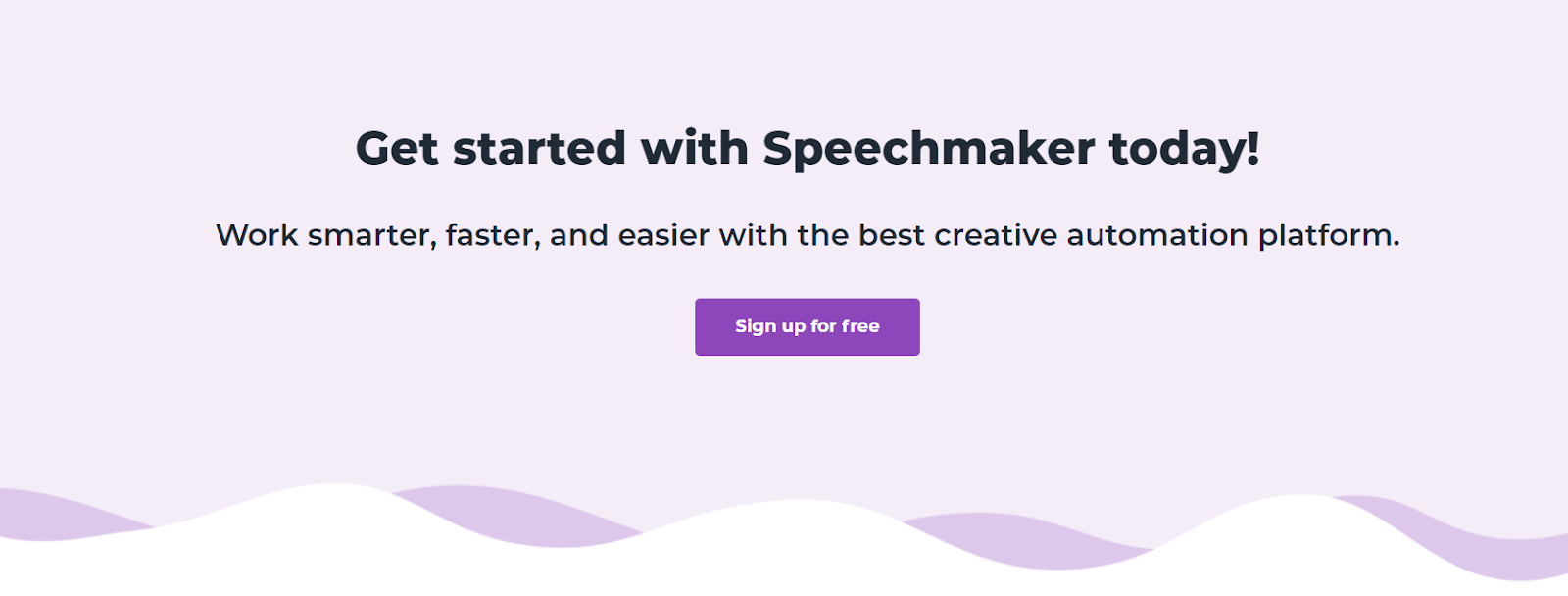 Get started with Speechmaker today!

Work smarter, faster, and easier with the best creative automation platform.

Sign up for free