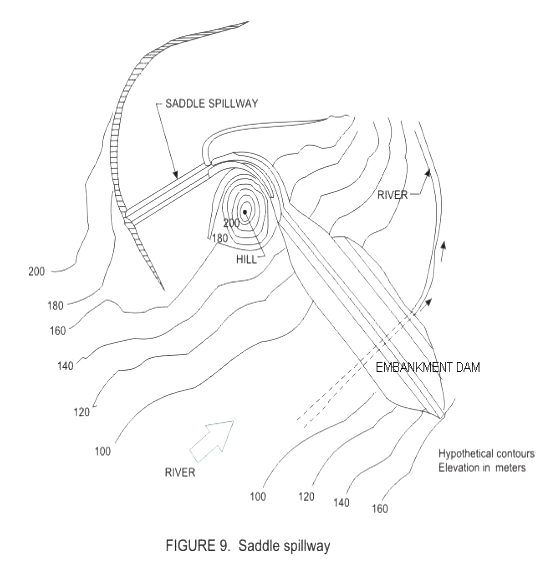 SADDLE SPILLWAY

RIVER

200

180

HILL

200

180

160

140

120

100

EMBANKMENT DAM

RIVER

Hypothetical contours
Elevation in meters

100

120

140

160

FIGURE 9. Saddle spillway