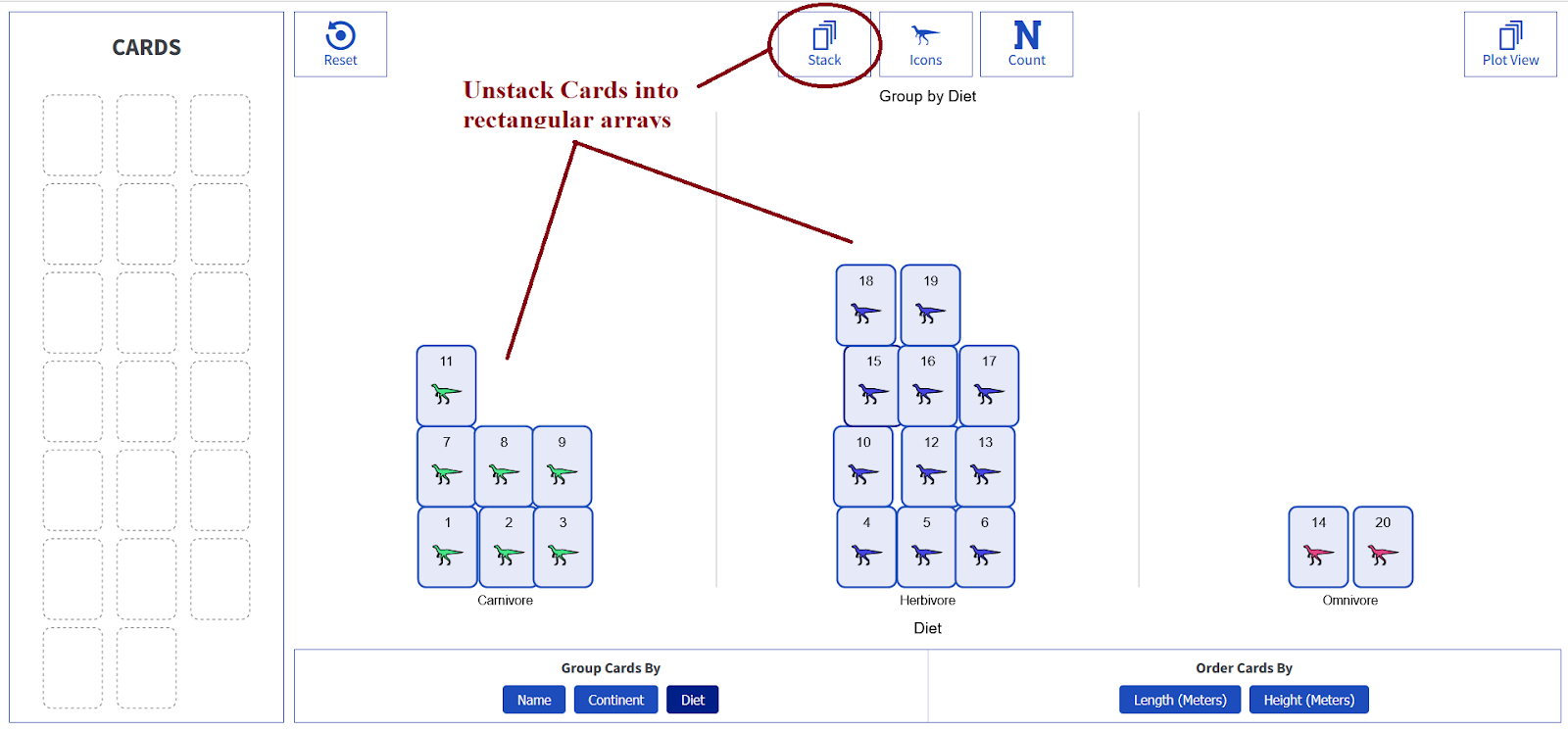 CARDS

Reset

Stack

Icons

N
Count

Plot View

Unstack Cards into rectangular arrays

Group by Diet

11

7 8 9

1 2 3

Carnivore

18 19

15 16 17

10 12 13

4 5 6

Herbivore

14 20

Omnivore

Diet

Group Cards By

Name Continent Diet

Order Cards By

Length (Meters) Height (Meters)