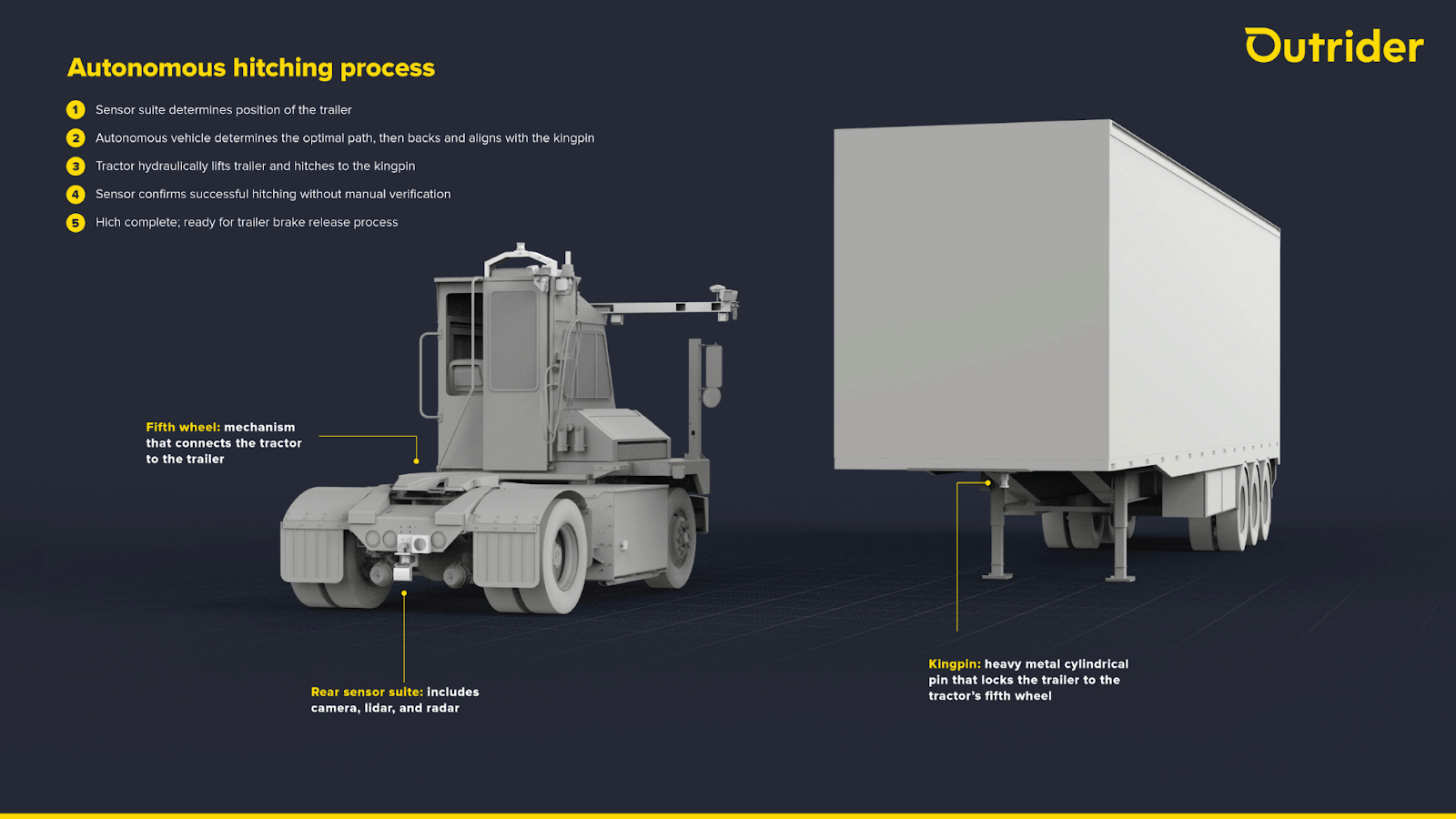 Outrider

Autonomous hitching process

1 Sensor suite determines position of the trailer

2 Autonomous vehicle determines the optimal path, then backs and aligns with the kingpin

3 Tractor hydraulically lifts trailer and hitches to the kingpin

4 Sensor confirms successful hitching without manual verification

5 Hich complete; ready for trailer brake release process

Fifth wheel: mechanism that connects the tractor to the trailer

Rear sensor suite: includes camera, lidar, and radar

Kingpin: heavy metal cylindrical pin that locks the trailer to the tractor's fifth wheel