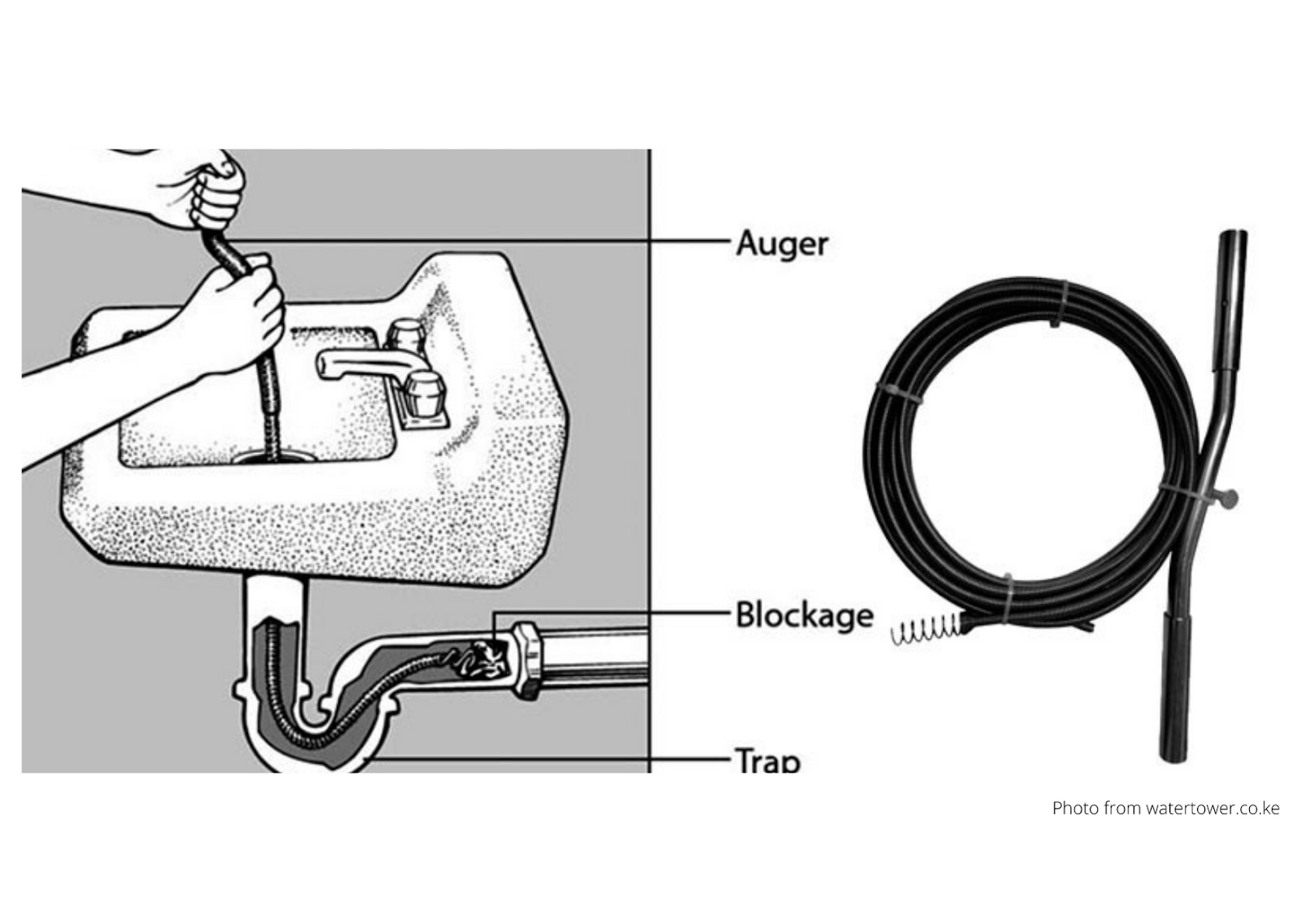 Auger

Blockage

Trap

Photo from watertower.co.ke