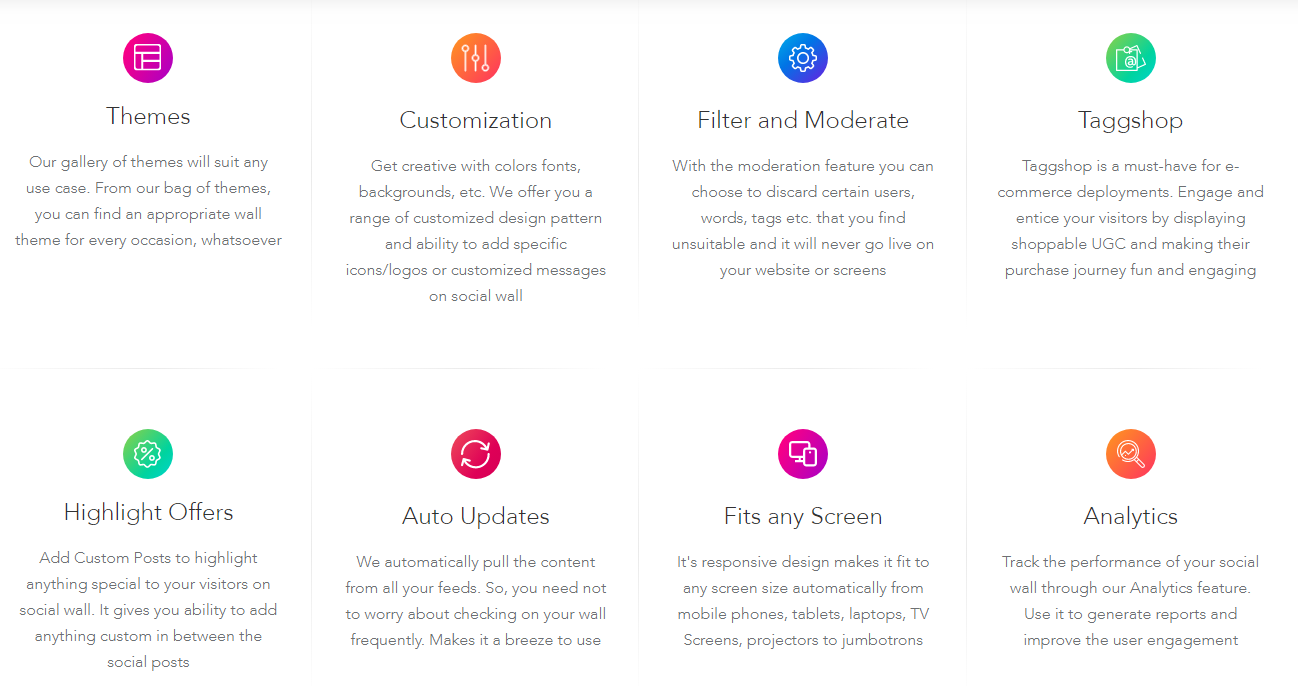 Themes

Our gallery of themes will suit any use case. From our bag of themes, you can find an appropriate wall theme for every occasion, whatsoever

Customization

Get creative with colors fonts, backgrounds, etc. We offer you a range of customized design pattern and ability to add specific icons/logos or customized messages on social wall

Filter and Moderate

With the moderation feature you can choose to discard certain users, words, tags etc. that you find unsuitable and it will never go live on your website or screens

Taggshop

Taggshop is a must-have for e-commerce deployments. Engage and entice your visitors by displaying shoppable UGC and making their purchase journey fun and engaging

Highlight Offers

Add Custom Posts to highlight anything special to your visitors on social wall. It gives you ability to add anything custom in between the social posts

Auto Updates

We automatically pull the content from all your feeds. So, you need not to worry about checking on your wall frequently. Makes it a breeze to use

Fits any Screen

It's responsive design makes it fit to any screen size automatically from mobile phones, tablets, laptops, TV Screens, projectors to jumbotrons

Analytics

Track the performance of your social wall through our Analytics feature. Use it to generate reports and improve the user engagement