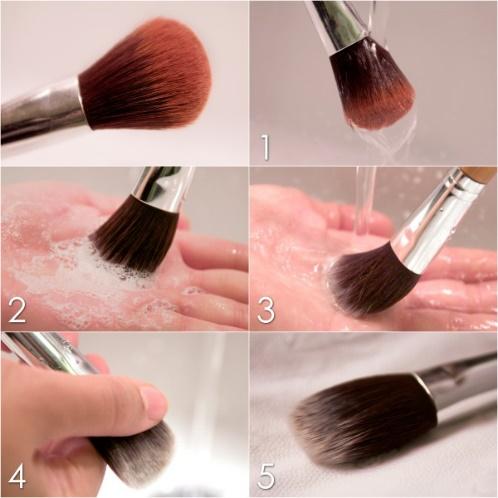 1

2

3

4

5