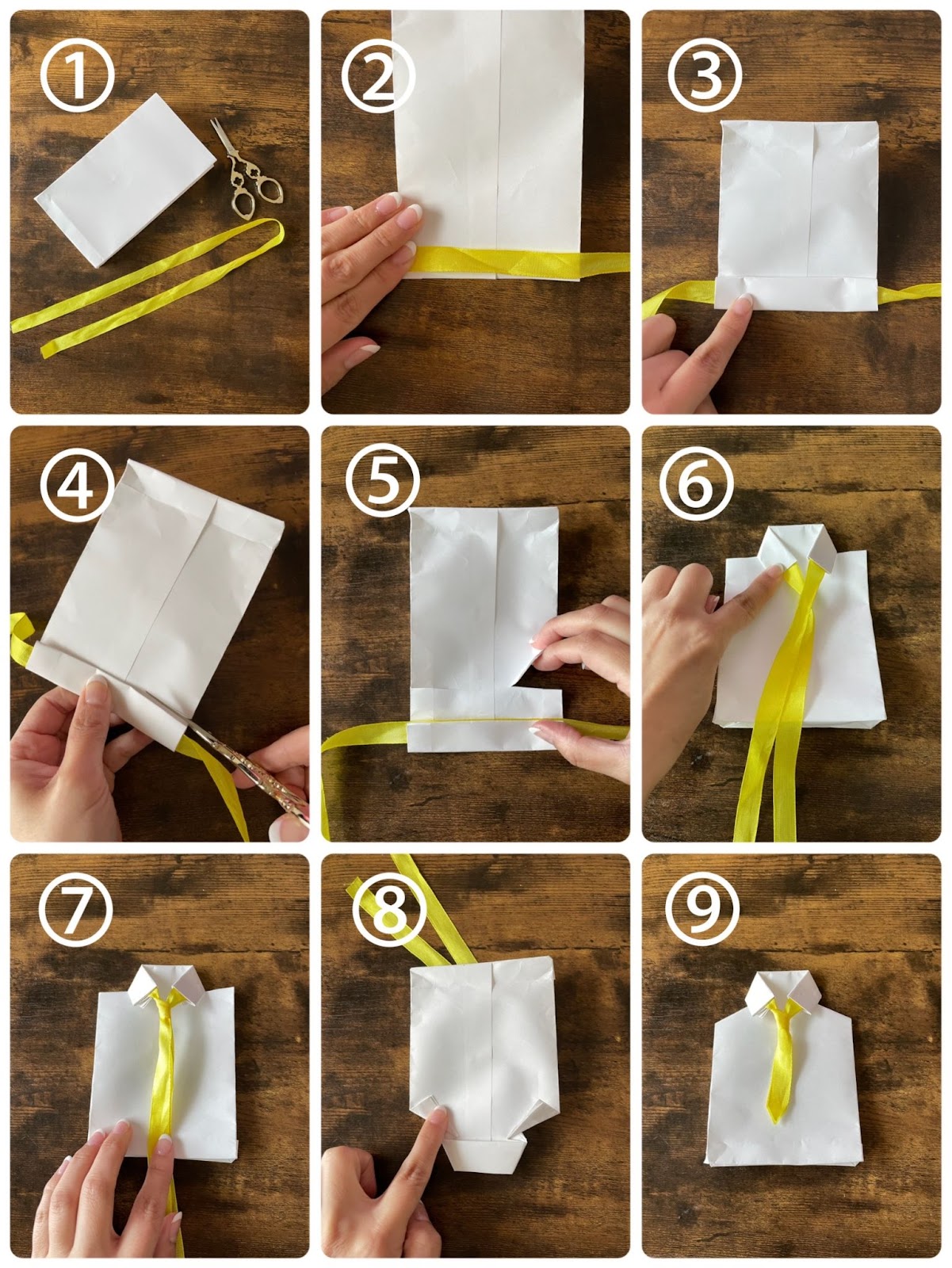 ①
②
③
④
⑤
⑥
⑦
⑧
⑨