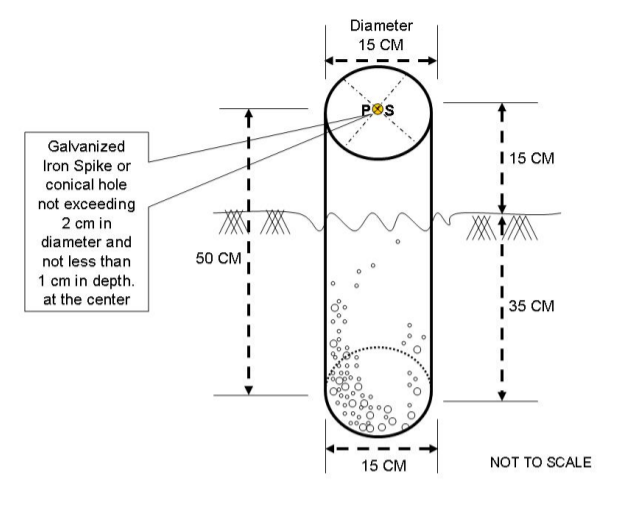 Diameter
15 CM

P S

Galvanized Iron Spike or conical hole not exceeding 2 cm in diameter and not less than 1 cm in depth. at the center

15 CM

50 CM

35 CM

15 CM

NOT TO SCALE