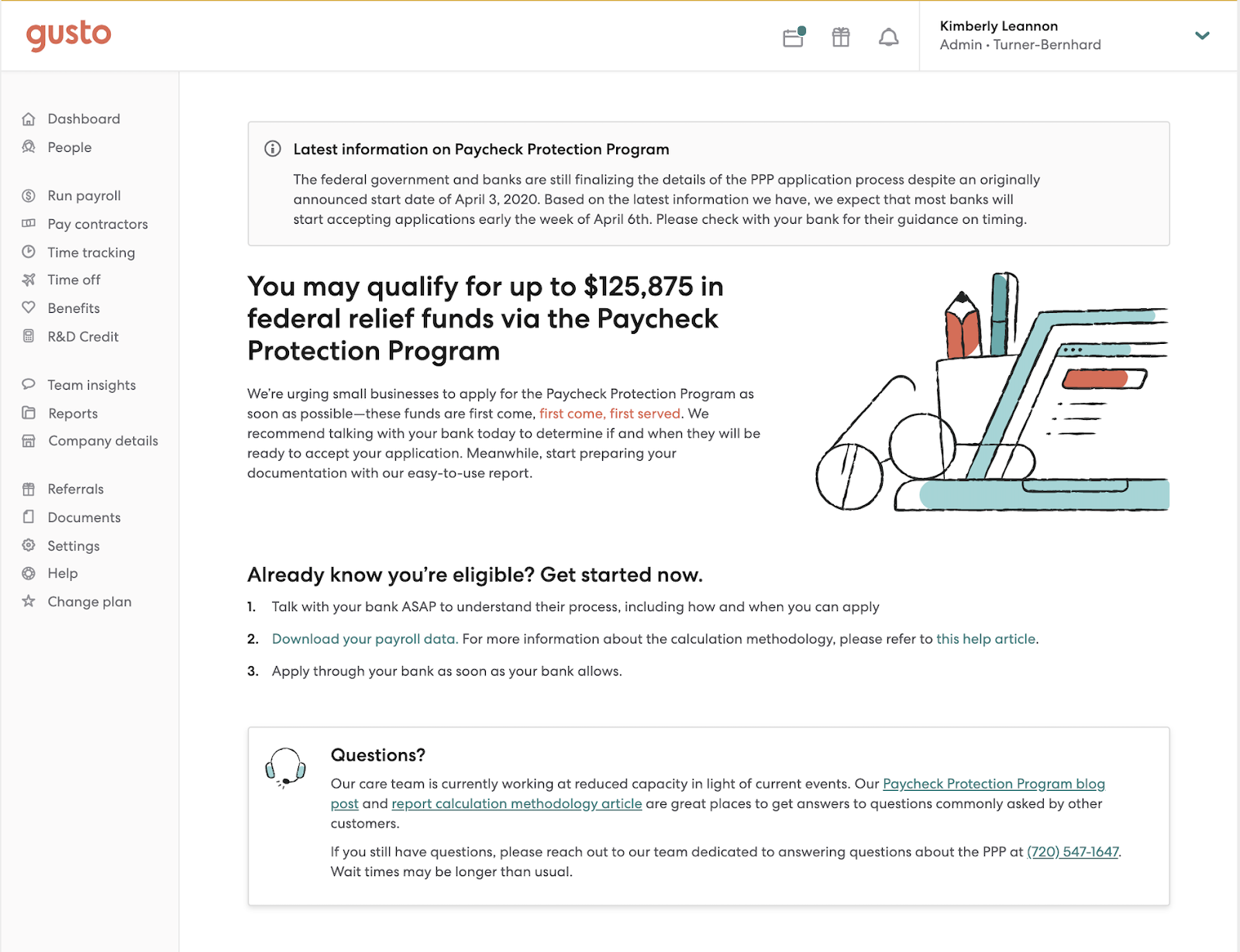 gusto

Kimberly Leannon
Admin · Turner-Bernhard

Dashboard
People

Run payroll
Pay contractors
Time tracking
Time off
Benefits
R&D Credit

Team insights
Reports
Company details

Referrals
Documents
Settings
Help
Change plan

Latest information on Paycheck Protection Program

The federal government and banks are still finalizing the details of the PPP application process despite an originally announced start date of April 3, 2020. Based on the latest information we have, we expect that most banks will start accepting applications early the week of April 6th. Please check with your bank for their guidance on timing.

You may qualify for up to $125,875 in federal relief funds via the Paycheck Protection Program

We're urging small businesses to apply for the Paycheck Protection Program as soon as possible—these funds are first come, first come, first served. We recommend talking with your bank today to determine if and when they will be ready to accept your application. Meanwhile, start preparing your documentation with our easy-to-use report.

Already know you're eligible? Get started now.

1. Talk with your bank ASAP to understand their process, including how and when you can apply

2. Download your payroll data. For more information about the calculation methodology, please refer to this help article.

3. Apply through your bank as soon as your bank allows.

Questions?

Our care team is currently working at reduced capacity in light of current events. Our Paycheck Protection Program blog post and report calculation methodology article are great places to get answers to questions commonly asked by other customers.

If you still have questions, please reach out to our team dedicated to answering questions about the PPP at (720) 547-1647. Wait times may be longer than usual.