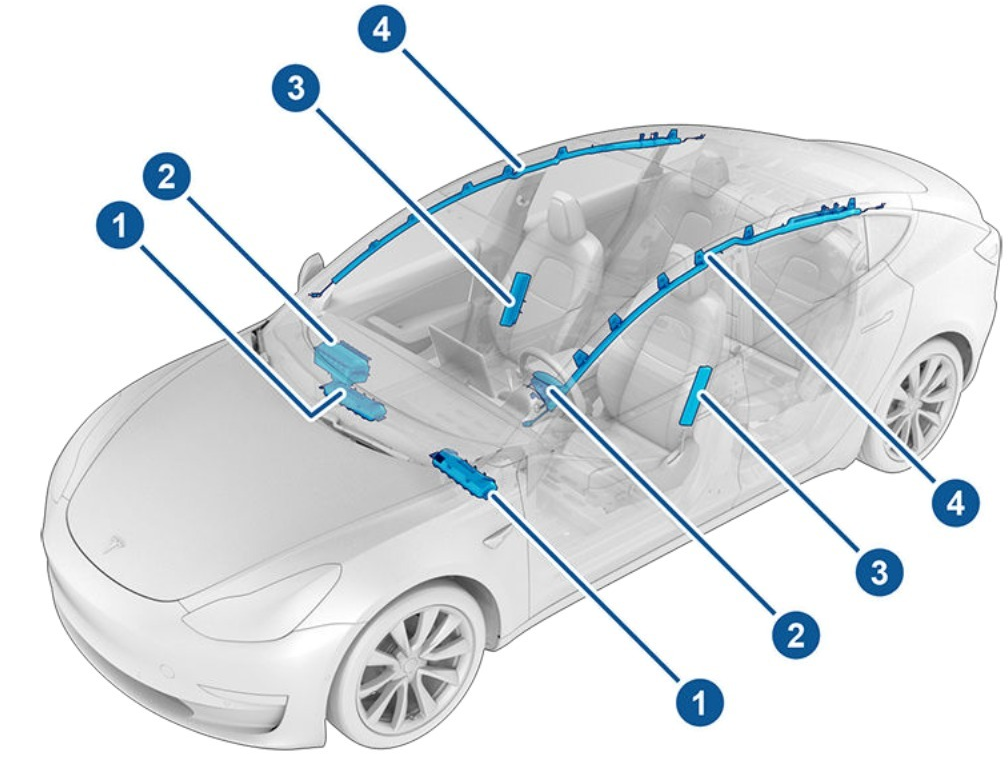 4
3
2
1
4
3
2
1