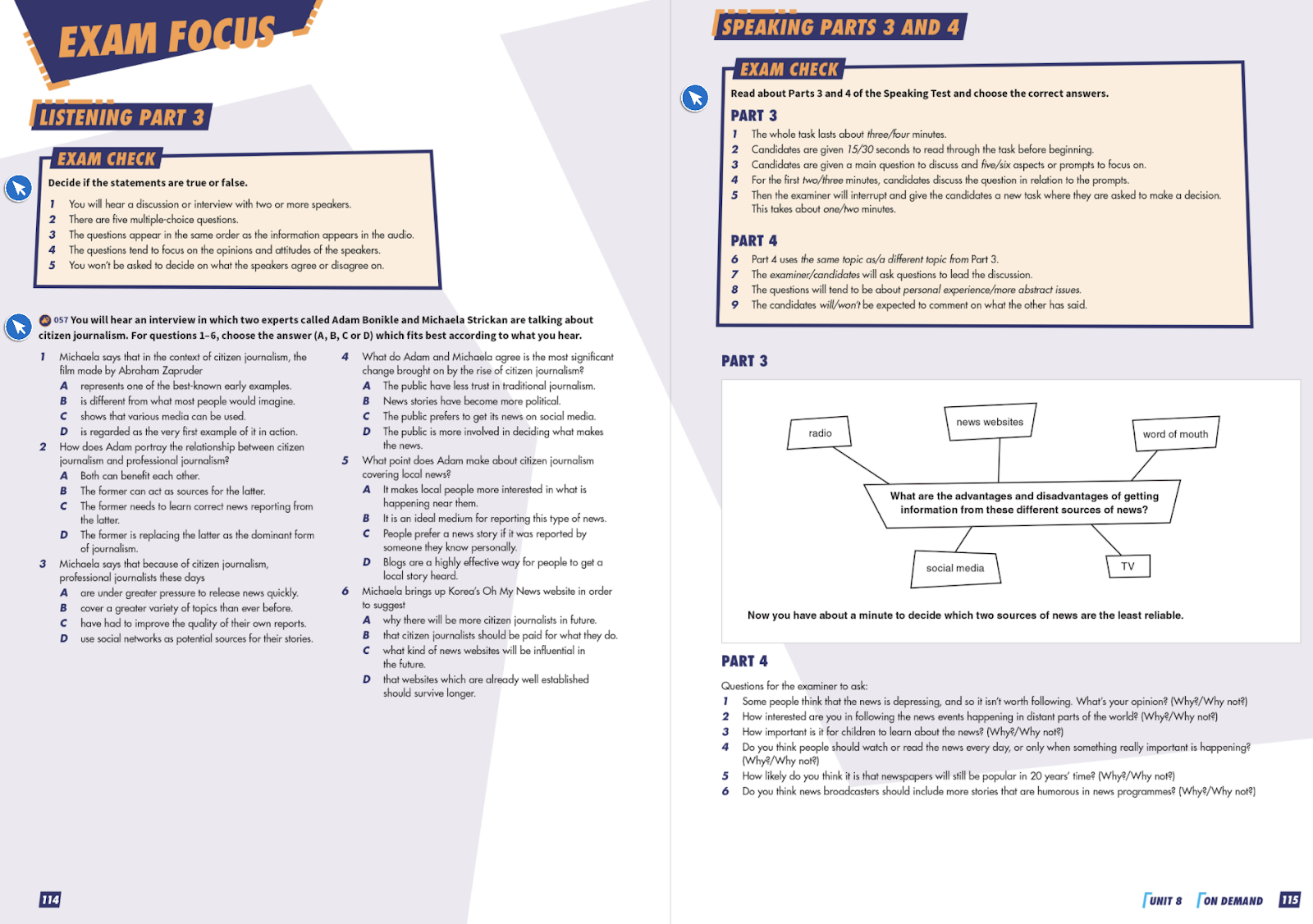 EXAM FOCUS

LISTENING PART 3

EXAM CHECK

Decide if the statements are true or false.

1 You will hear a discussion or interview with two or more speakers.
2 There are five multiple-choice questions.
3 The questions appear in the same order as the information appears in the audio.
4 The questions tend to focus on the opinions and attitudes of the speakers.
5 You won't be asked to decide on what the speakers agree or disagree on.

057 You will hear an interview in which two experts called Adam Bonikle and Michaela Strickan are talking about citizen journalism. For questions 1–6, choose the answer (A, B, C or D) which fits best according to what you hear.

1 Michaela says that in the context of citizen journalism, the film made by Abraham Zapruder
A represents one of the best-known early examples.
B is different from what most people would imagine.
C shows that various media can be used.
D is regarded as the very first example of it in action.

2 How does Adam portray the relationship between citizen journalism and professional journalism?
A Both can benefit each other.
B The former can act as sources for the latter.
C The former needs to learn correct news reporting from the latter.
D The former is replacing the latter as the dominant form of journalism.

3 Michaela says that because of citizen journalism, professional journalists these days
A are under greater pressure to release news quickly.
B cover a greater variety of topics than ever before.
C have had to improve the quality of their own reports.
D use social networks as potential sources for their stories.

4 What do Adam and Michaela agree is the most significant change brought on by the rise of citizen journalism?
A The public have less trust in traditional journalism.
B News stories have become more political.
C The public prefers to get its news on social media.
D The public is more involved in deciding what makes the news.

5 What point does Adam make about citizen journalism covering local news?
A It makes local people more interested in what is happening near them.
B It is an ideal medium for reporting this type of news.
C People prefer a news story if it was reported by someone they know personally.
D Blogs are a highly effective way for people to get a local story heard.

6 Michaela brings up Korea's Oh My News website in order to suggest
A why there will be more citizen journalists in future.
B that citizen journalists should be paid for what they do.
C what kind of news websites will be influential in the future.
D that websites which are already well established should survive longer.

114

SPEAKING PARTS 3 AND 4

EXAM CHECK

Read about Parts 3 and 4 of the Speaking Test and choose the correct answers.

PART 3
1 The whole task lasts about three/four minutes.
2 Candidates are given 15/30 seconds to read through the task before beginning.
3 Candidates are given a main question to discuss and five/six aspects or prompts to focus on.
4 For the first two/three minutes, candidates discuss the question in relation to the prompts.
5 Then the examiner will interrupt and give the candidates a new task where they are asked to make a decision. This takes about one/two minutes.

PART 4
6 Part 4 uses the same topic as/a different topic from Part 3.
7 The examiner/candidates will ask questions to lead the discussion.
8 The questions will tend to be about personal experience/more abstract issues.
9 The candidates will/won't be expected to comment on what the other has said.

PART 3

radio
news websites
word of mouth
What are the advantages and disadvantages of getting information from these different sources of news?
social media
TV

Now you have about a minute to decide which two sources of news are the least reliable.

PART 4

Questions for the examiner to ask:
1 Some people think that the news is depressing, and so it isn't worth following. What's your opinion? (Why?/Why not?)
2 How interested are you in following the news events happening in distant parts of the world? (Why?/Why not?)
3 How important is it for children to learn about the news? (Why?/Why not?)
4 Do you think people should watch or read the news every day, or only when something really important is happening? (Why?/Why not?)
5 How likely do you think it is that newspapers will still be popular in 20 years' time? (Why?/Why not?)
6 Do you think news broadcasters should include more stories that are humorous in news programmes? (Why?/Why not?)

UNIT 8 ON DEMAND 115