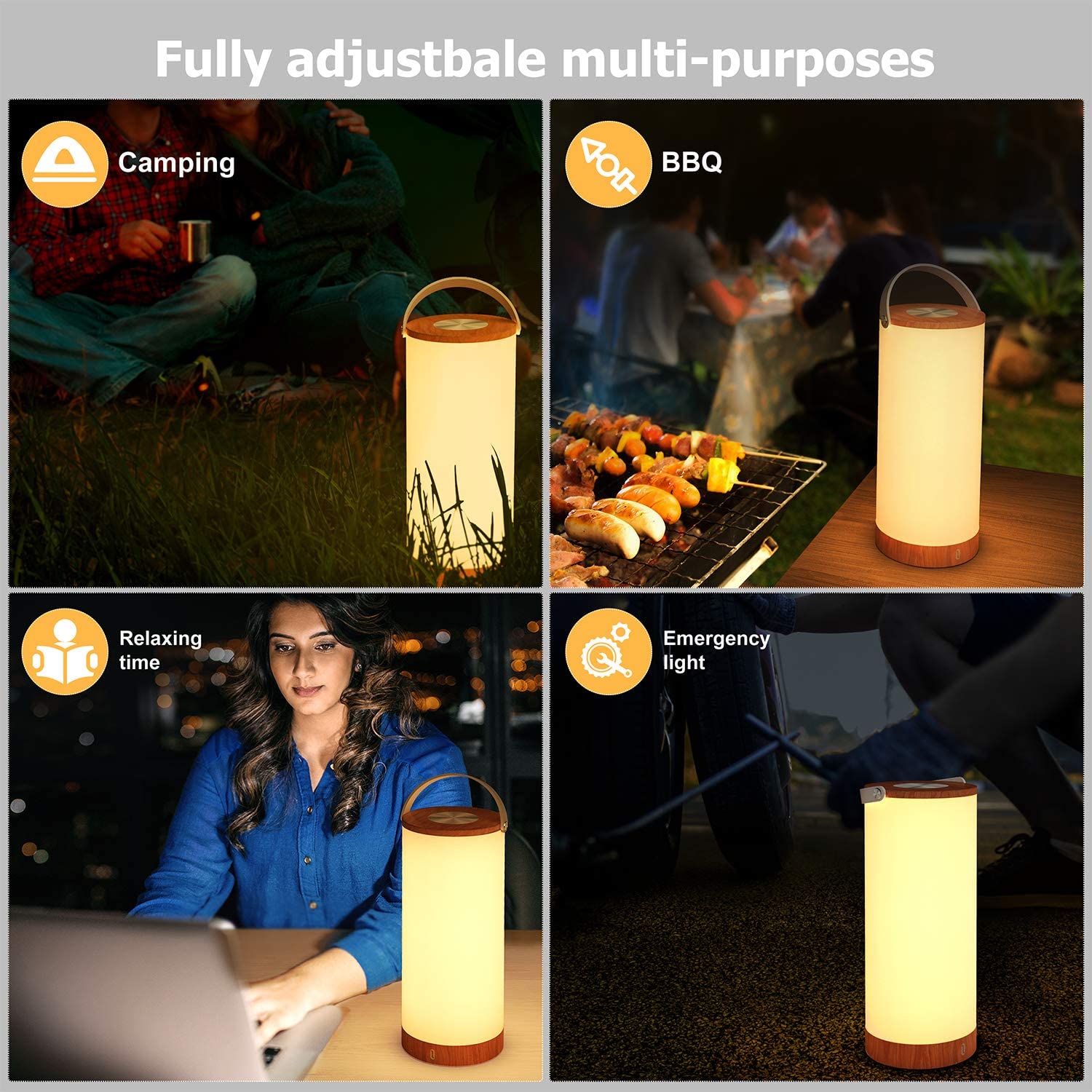 Fully adjustbale multi-purposes

Camping

BBQ

Relaxing time

Emergency light