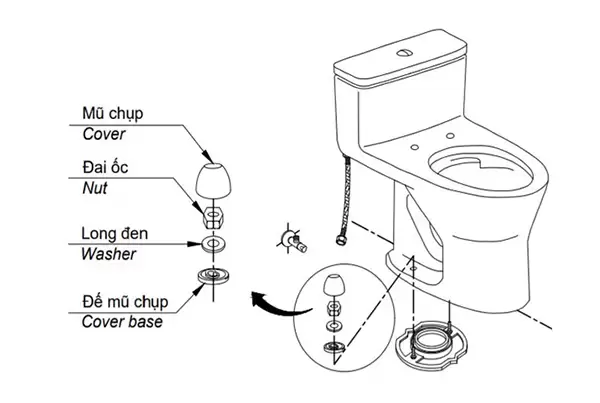 Mũ chụp
Cover

Đai ốc
Nut

Long đen
Washer

Đế mũ chụp
Cover base