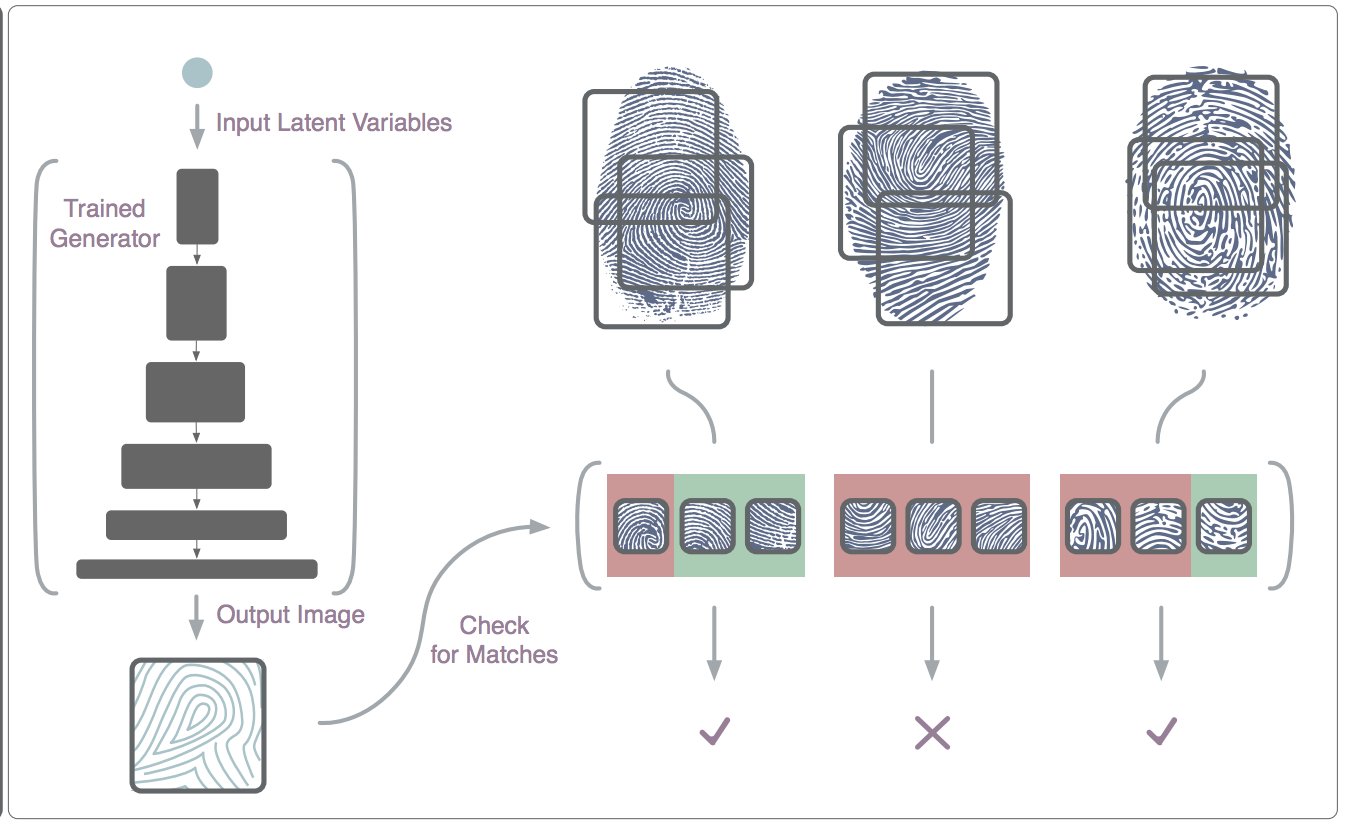 Input Latent Variables

Trained Generator

Output Image

Check for Matches

✓

✕

✓