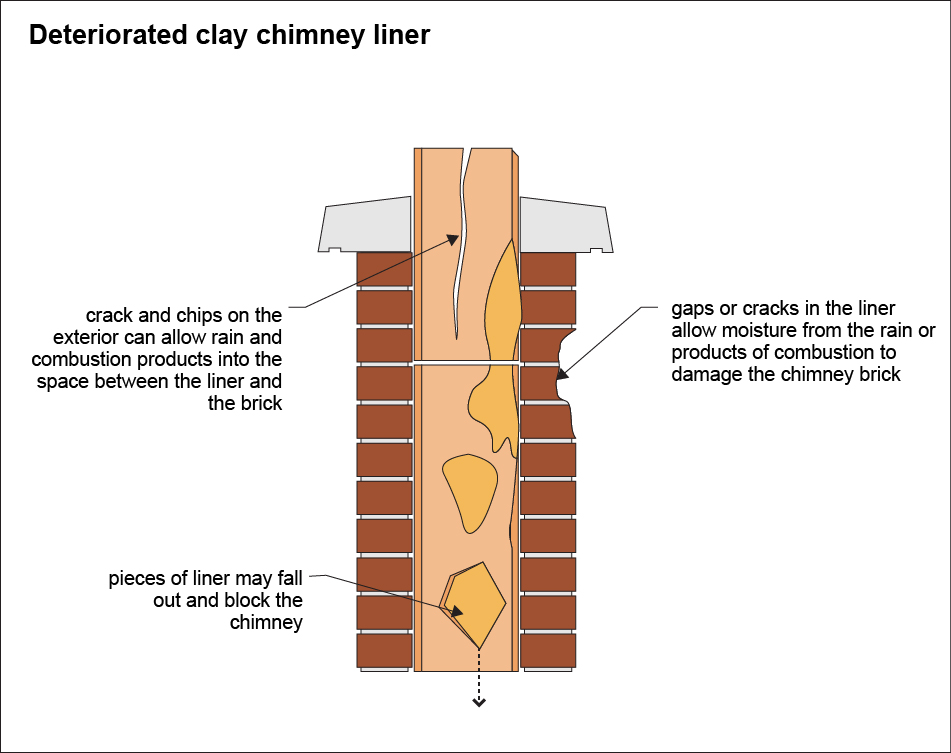 Deteriorated clay chimney liner

crack and chips on the exterior can allow rain and combustion products into the space between the liner and the brick

gaps or cracks in the liner allow moisture from the rain or products of combustion to damage the chimney brick

pieces of liner may fall out and block the chimney