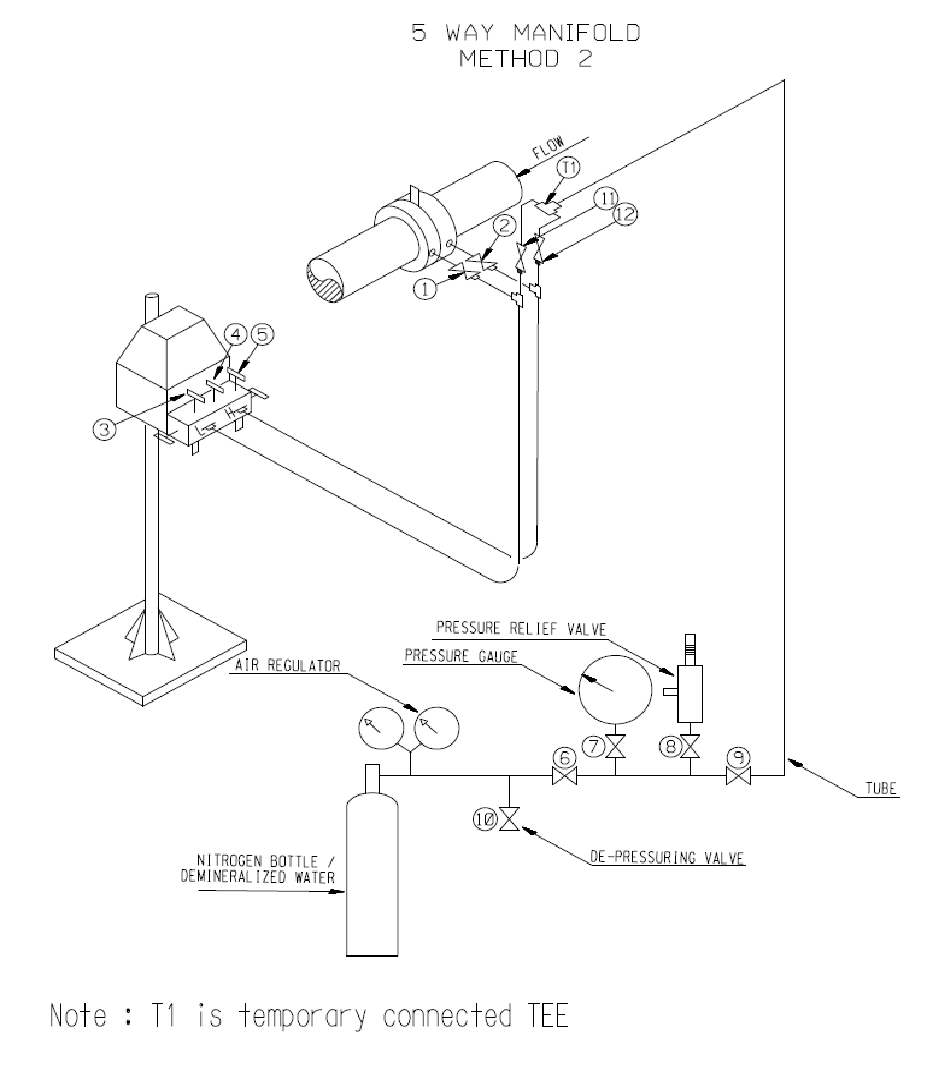 5 WAY MANIFOLD
METHOD 2

FLOW
T1
11
12
2
1
4
5
3

PRESSURE RELIEF VALVE
PRESSURE GAUGE
AIR REGULATOR
6
7
8
9
10
TUBE
DE-PRESSURING VALVE
NITROGEN BOTTLE / DEMINERALIZED WATER

Note : T1 is temporary connected TEE