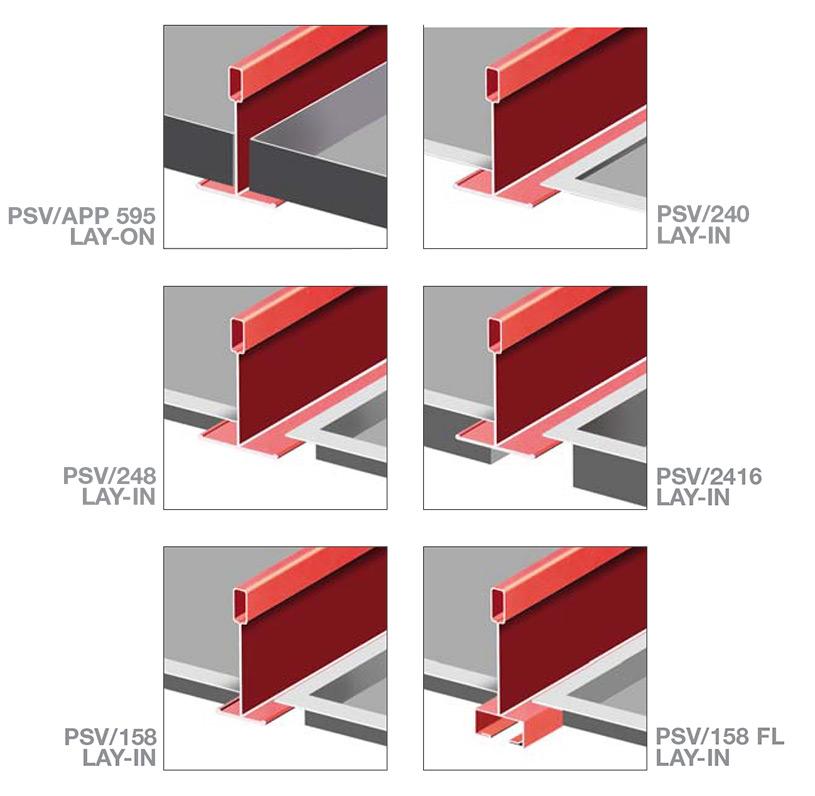 PSV/APP 595
LAY-ON

PSV/240
LAY-IN

PSV/248
LAY-IN

PSV/2416
LAY-IN

PSV/158
LAY-IN

PSV/158 FL
LAY-IN