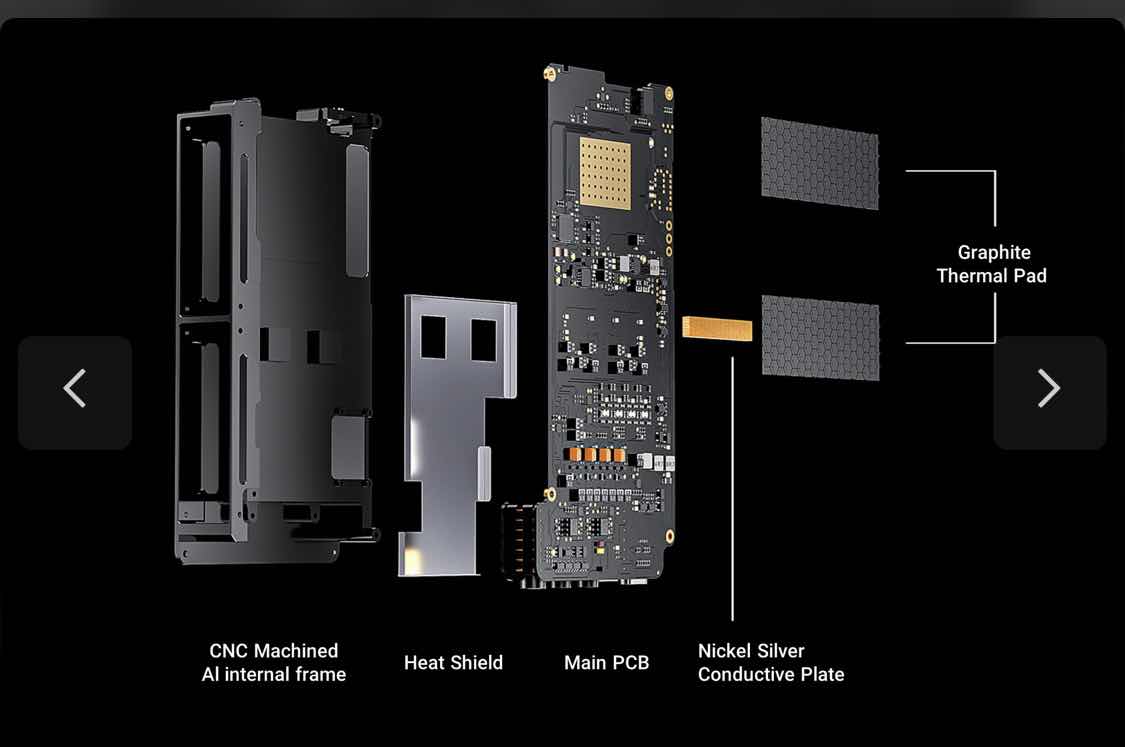 Graphite
Thermal Pad

CNC Machined
Al internal frame

Heat Shield

Main PCB

Nickel Silver
Conductive Plate