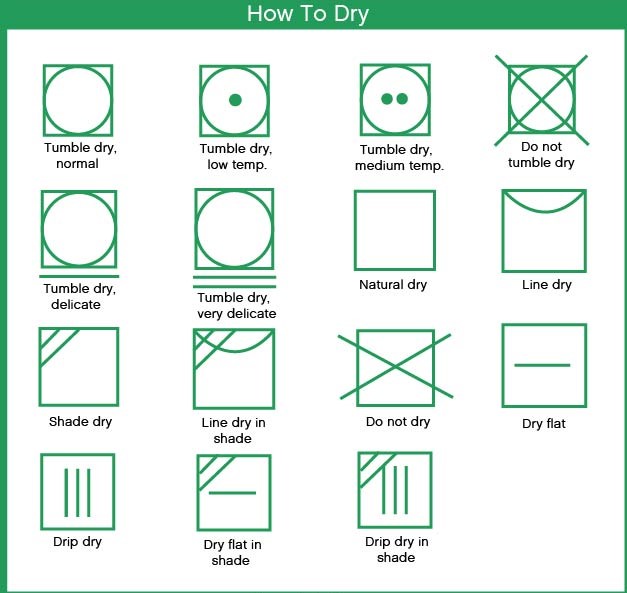 How To Dry

Tumble dry, normal

Tumble dry, low temp.

Tumble dry, medium temp.

Do not tumble dry

Tumble dry, delicate

Tumble dry, very delicate

Natural dry

Line dry

Shade dry

Line dry in shade

Do not dry

Dry flat

Drip dry

Dry flat in shade

Drip dry in shade