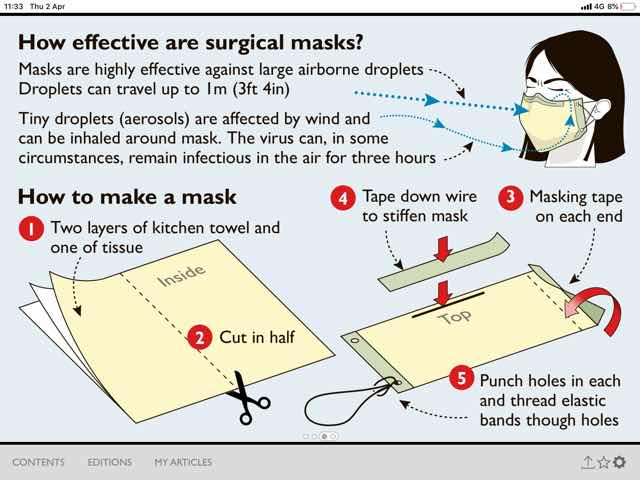 11:33 Thu 2 Apr

4G 8%

How effective are surgical masks?

Masks are highly effective against large airborne droplets
Droplets can travel up to 1m (3ft 4in)

Tiny droplets (aerosols) are affected by wind and can be inhaled around mask. The virus can, in some circumstances, remain infectious in the air for three hours

How to make a mask

1 Two layers of kitchen towel and one of tissue

Inside

2 Cut in half

4 Tape down wire to stiffen mask

3 Masking tape on each end

Top

5 Punch holes in each and thread elastic bands though holes

CONTENTS EDITIONS MY ARTICLES