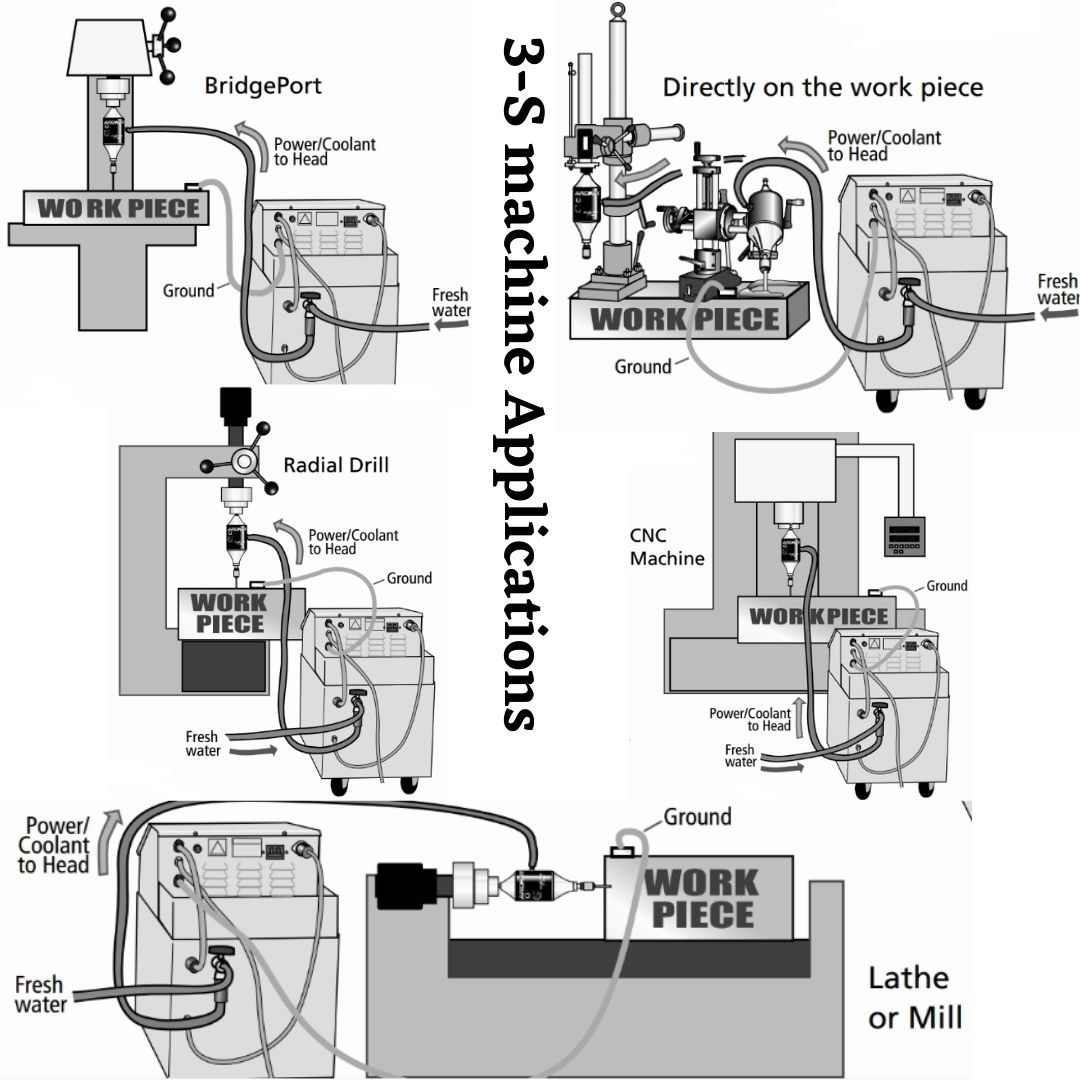 3-S machine Applications

BridgePort

Power/Coolant to Head

WORK PIECE

Ground

Fresh water

Directly on the work piece

Power/Coolant to Head

WORK PIECE

Ground

Fresh water

Radial Drill

Power/Coolant to Head

Ground

WORK PIECE

Fresh water

CNC Machine

Ground

WORK PIECE

Power/Coolant to Head

Fresh water

Power/ Coolant to Head

Ground

WORK PIECE

Fresh water

Lathe or Mill