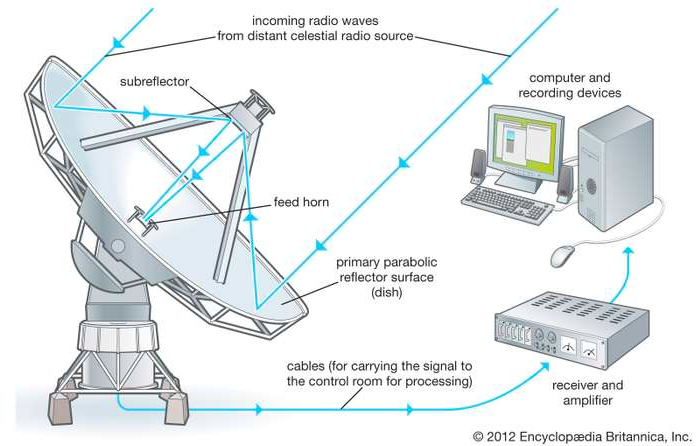 incoming radio waves
from distant celestial radio source

subreflector

computer and
recording devices

feed horn

primary parabolic
reflector surface
(dish)

cables (for carrying the signal to
the control room for processing)

receiver and
amplifier

© 2012 Encyclopædia Britannica, Inc.