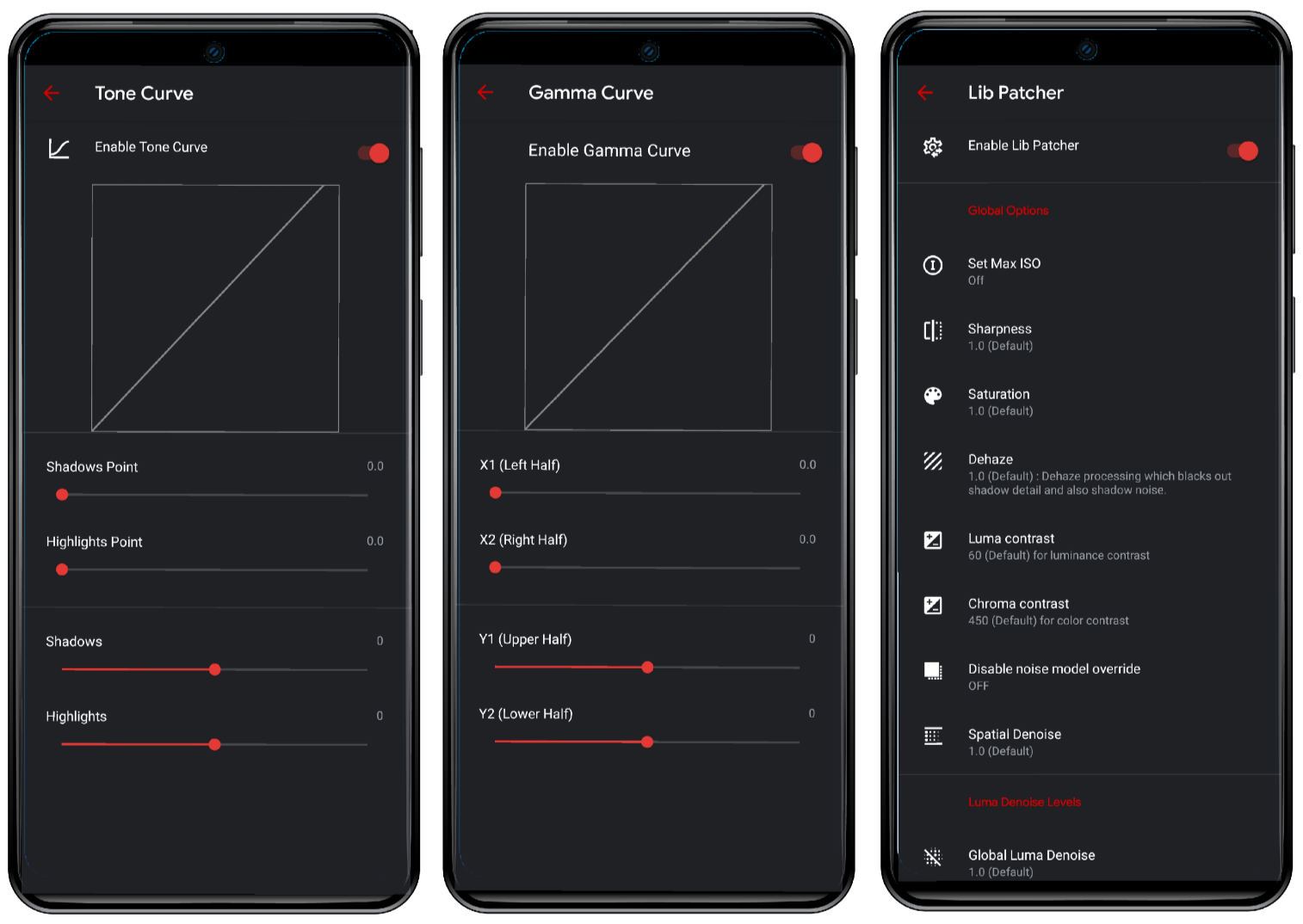 Tone Curve

Enable Tone Curve

Shadows Point 0.0

Highlights Point 0.0

Shadows 0

Highlights 0

Gamma Curve

Enable Gamma Curve

X1 (Left Half) 0.0

X2 (Right Half) 0.0

Y1 (Upper Half) 0

Y2 (Lower Half) 0

Lib Patcher

Enable Lib Patcher

Global Options

Set Max ISO
Off

Sharpness
1.0 (Default)

Saturation
1.0 (Default)

Dehaze
1.0 (Default) : Dehaze processing which blacks out shadow detail and also shadow noise.

Luma contrast
60 (Default) for luminance contrast

Chroma contrast
450 (Default) for color contrast

Disable noise model override
OFF

Spatial Denoise
1.0 (Default)

Luma Denoise Levels

Global Luma Denoise
1.0 (Default)